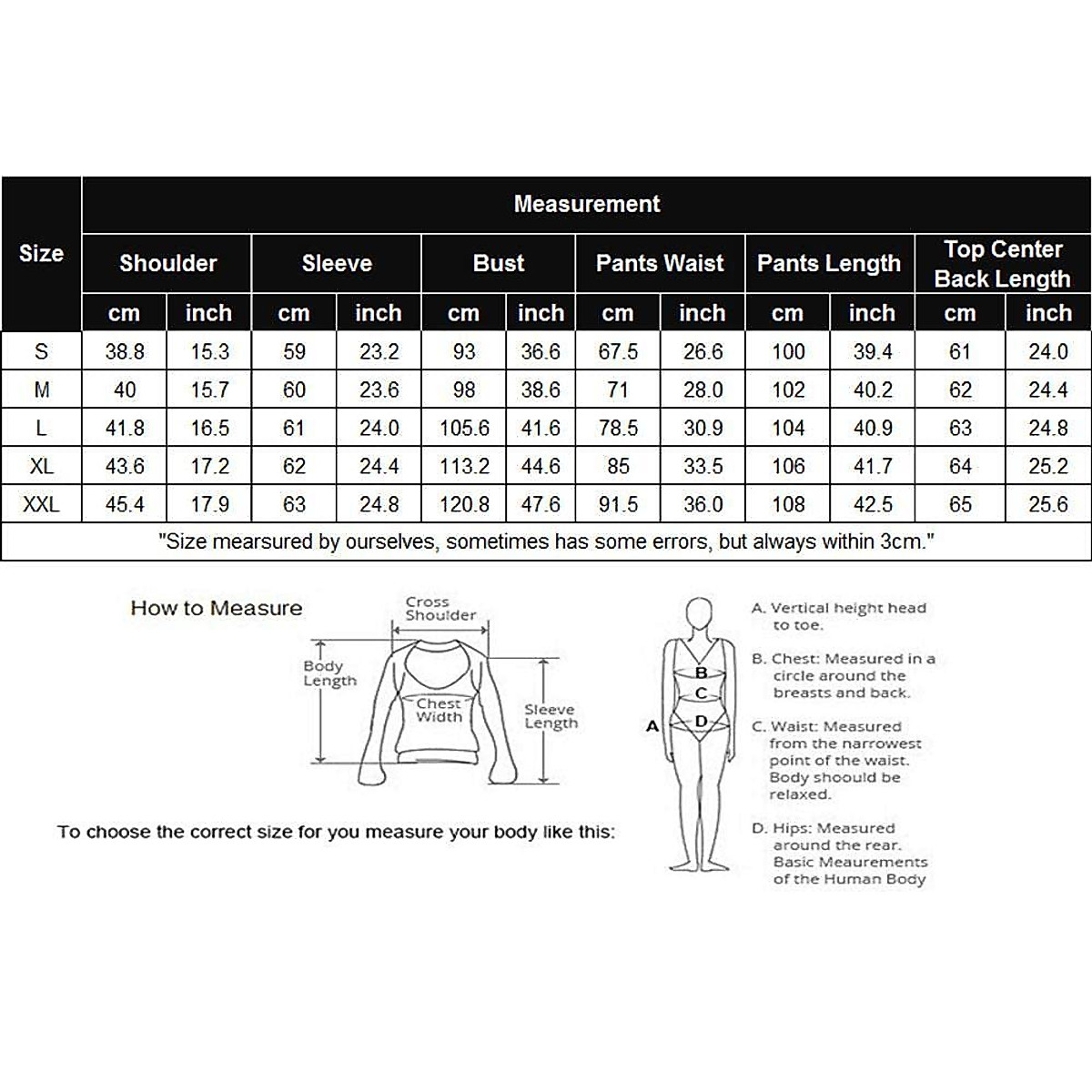 | Size | Measurement | | | | | | | | | | | |
|---|---|---|---|---|---|---|---|---|---|---|---|---|
| | Shoulder | | Sleeve | | Bust | | Pants Waist | | Pants Length | | Top Center Back Length | |
| | cm | inch | cm | inch | cm | inch | cm | inch | cm | inch | cm | inch |
| S | 38.8 | 15.3 | 59 | 23.2 | 93 | 36.6 | 67.5 | 26.6 | 100 | 39.4 | 61 | 24.0 |
| M | 40 | 15.7 | 60 | 23.6 | 98 | 38.6 | 71 | 28.0 | 102 | 40.2 | 62 | 24.4 |
| L | 41.8 | 16.5 | 61 | 24.0 | 105.6 | 41.6 | 78.5 | 30.9 | 104 | 40.9 | 63 | 24.8 |
| XL | 43.6 | 17.2 | 62 | 24.4 | 113.2 | 44.6 | 85 | 33.5 | 106 | 41.7 | 64 | 25.2 |
| XXL | 45.4 | 17.9 | 63 | 24.8 | 120.8 | 47.6 | 91.5 | 36.0 | 108 | 42.5 | 65 | 25.6 |

"Size mearsured by ourselves, sometimes has some errors, but always within 3cm."

How to Measure

Cross Shoulder

Body Length

Chest Width

Sleeve Length

To choose the correct size for you measure your body like this:

A
B
C
D

A. Vertical height head to toe.

B. Chest: Measured in a circle around the breasts and back.

C. Waist: Measured from the narrowest point of the waist. Body shoould be relaxed.

D. Hips: Measured around the rear. Basic Meaurements of the Human Body