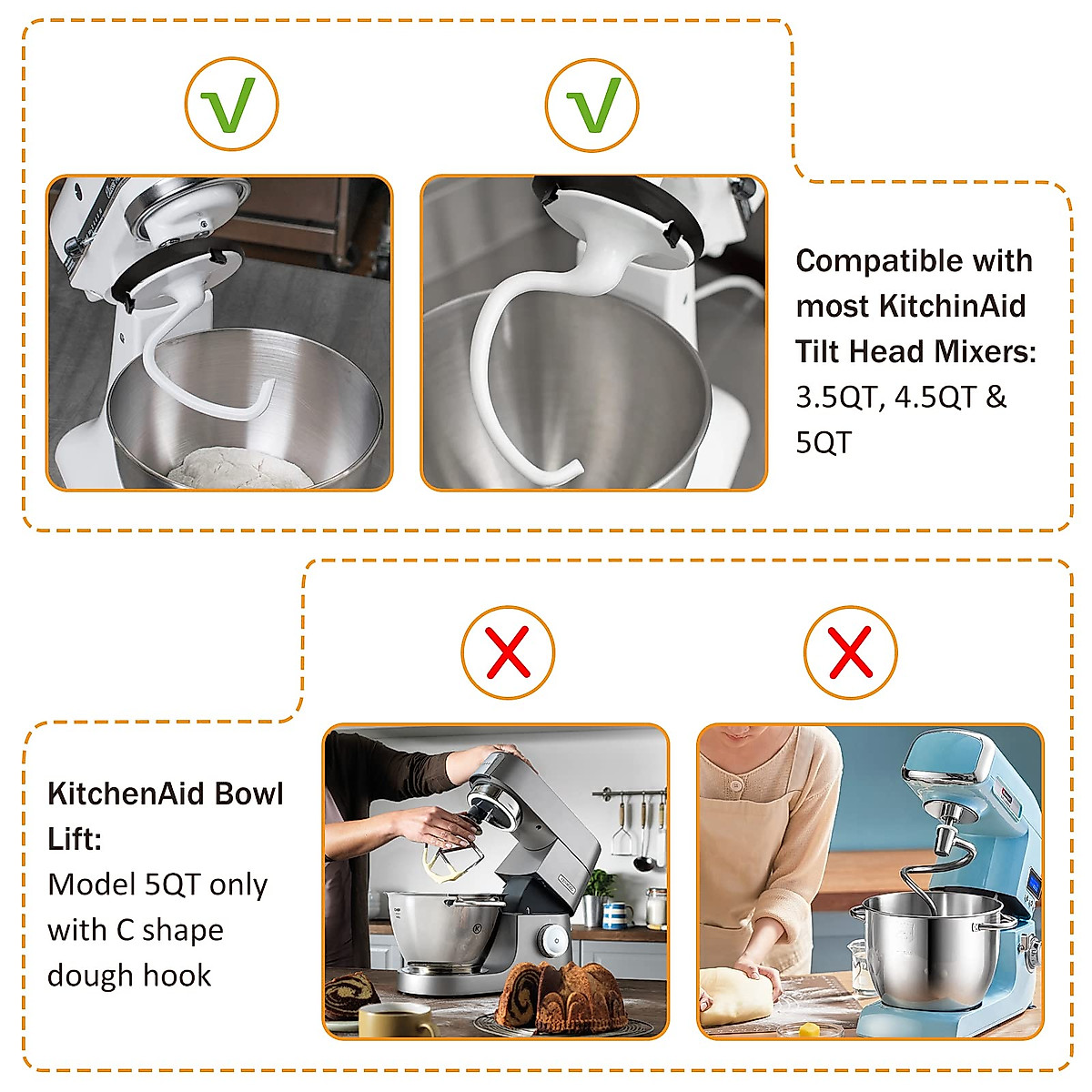 Compatible with most KitchinAid Tilt Head Mixers:
3.5QT, 4.5QT & 5QT

KitchenAid Bowl Lift:
Model 5QT only with C shape dough hook