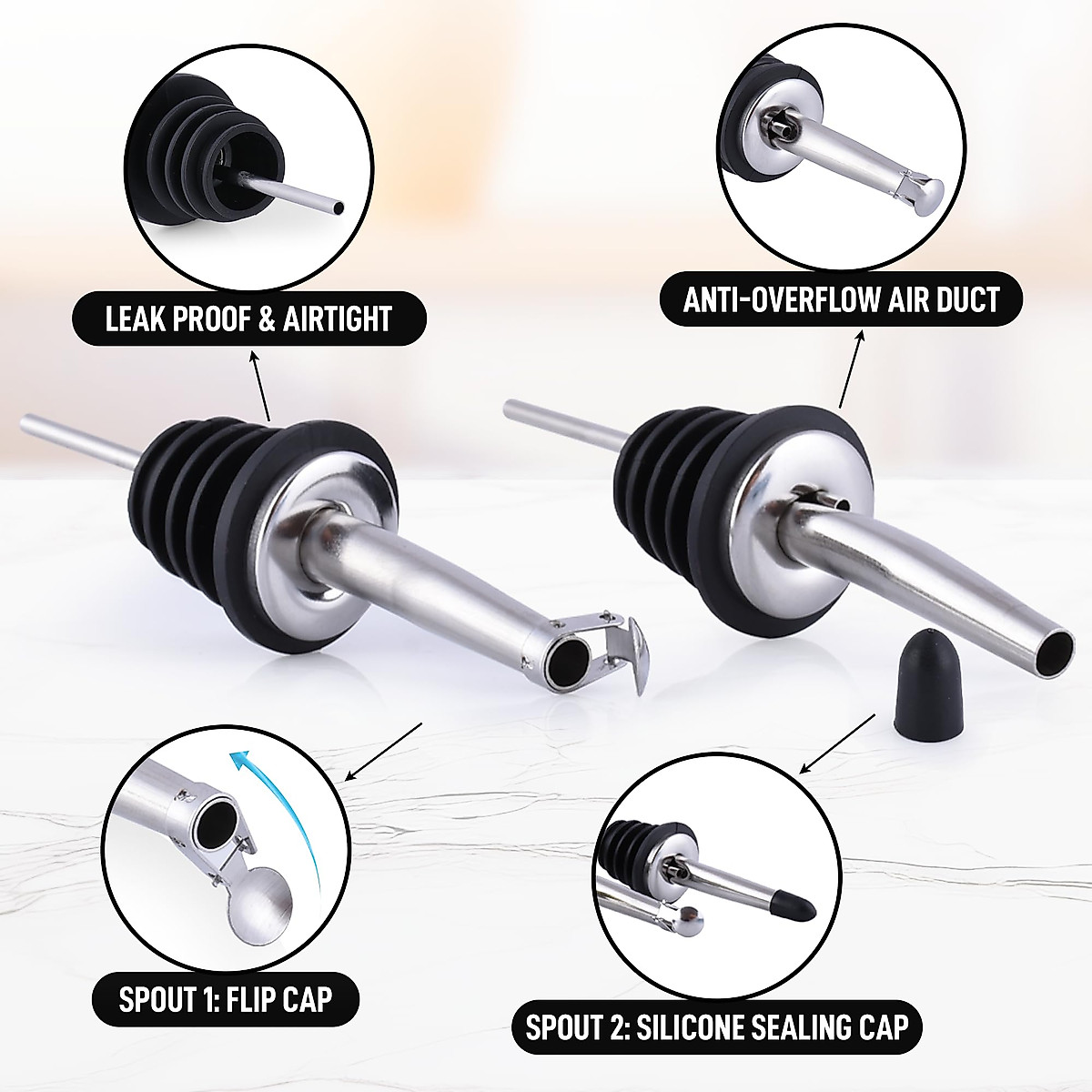 LEAK PROOF & AIRTIGHT

ANTI-OVERFLOW AIR DUCT

SPOUT 1: FLIP CAP

SPOUT 2: SILICONE SEALING CAP