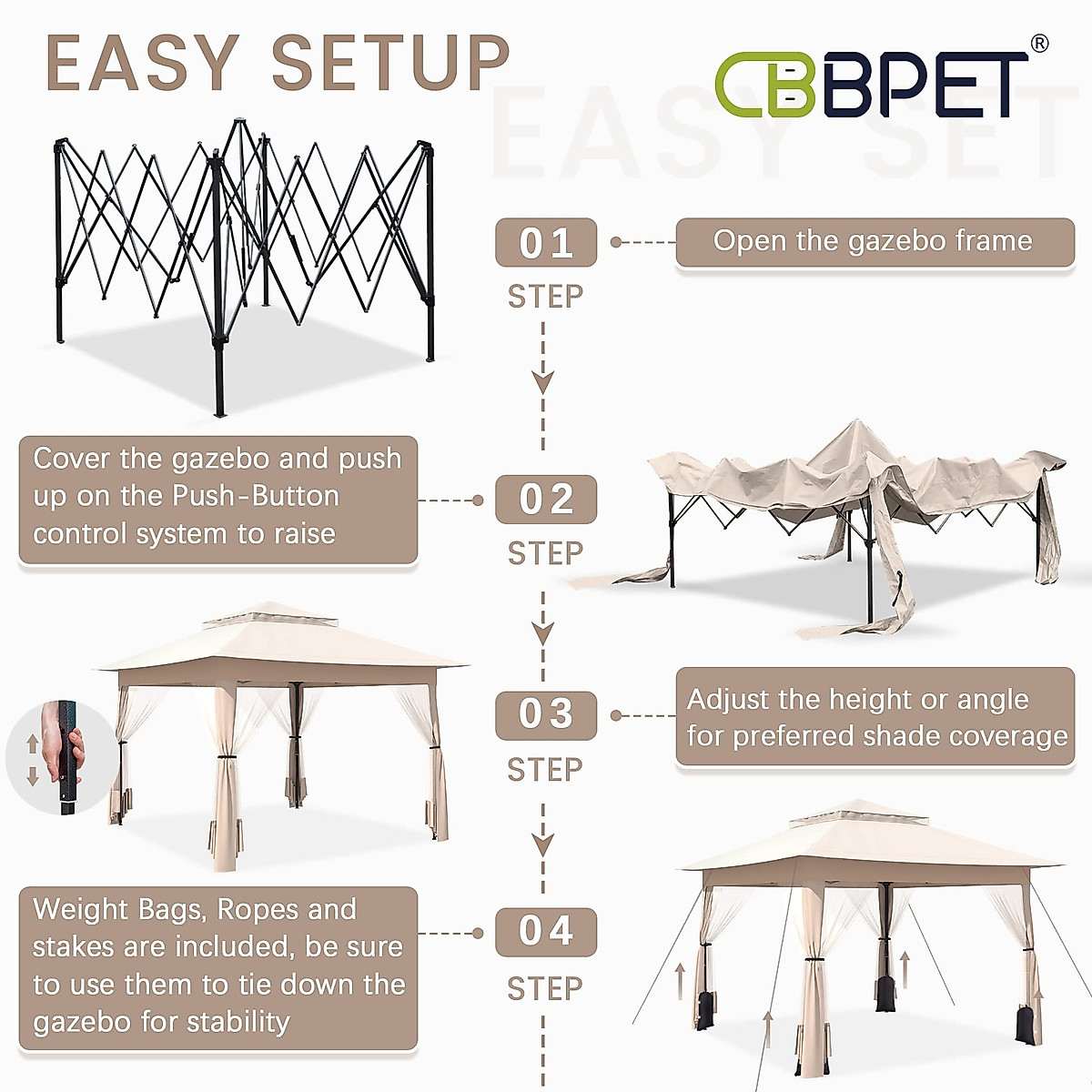 EASY SETUP

CBBPET®

EASY SET

01
STEP

Open the gazebo frame

Cover the gazebo and push up on the Push-Button control system to raise

02
STEP

03
STEP

Adjust the height or angle for preferred shade coverage

Weight Bags, Ropes and stakes are included, be sure to use them to tie down the gazebo for stability

04
STEP