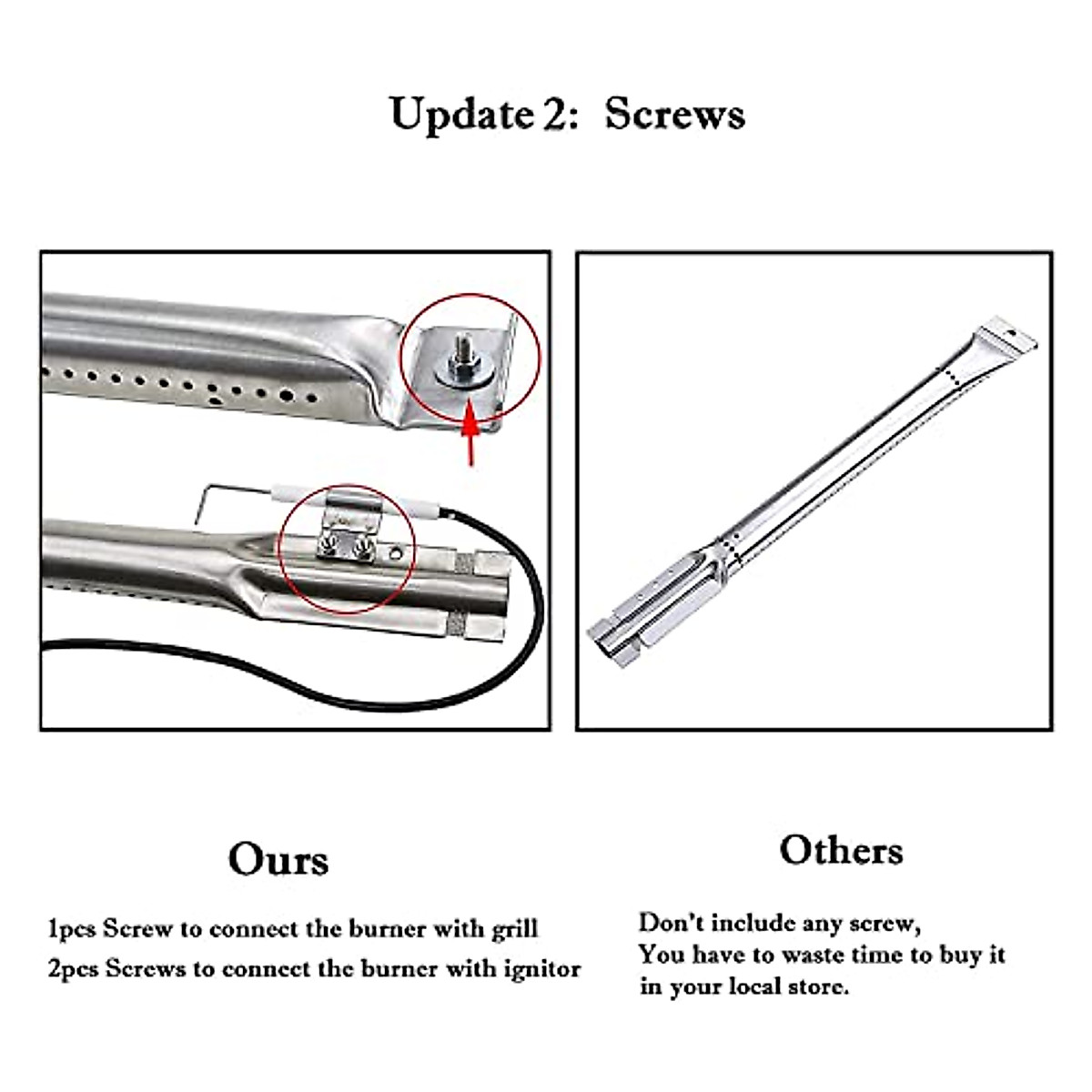 Update 2: Screws

Ours

1pcs Screw to connect the burner with grill
2pcs Screws to connect the burner with ignitor

Others

Don't include any screw,
You have to waste time to buy it in your local store.