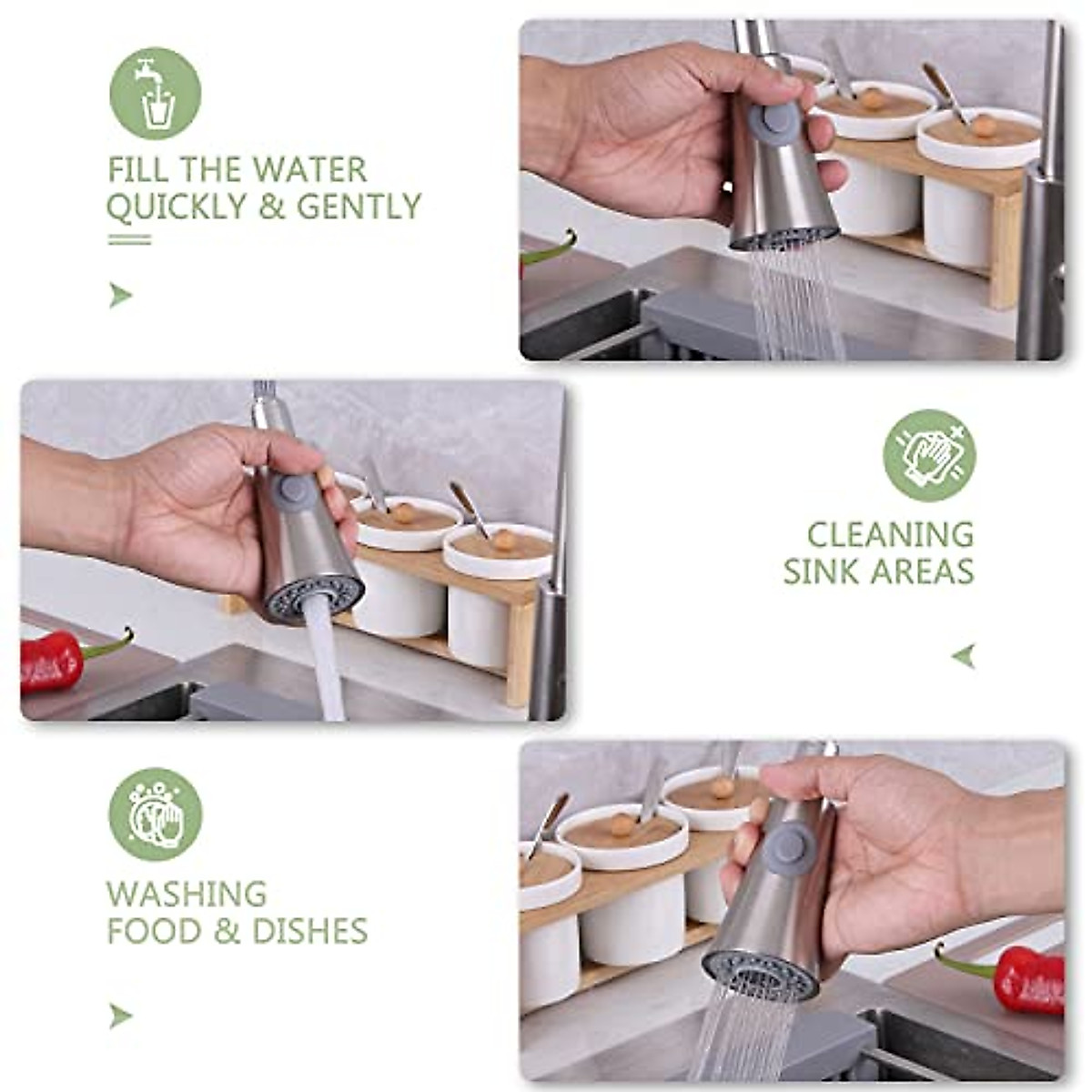 FILL THE WATER
QUICKLY & GENTLY

CLEANING
SINK AREAS

WASHING
FOOD & DISHES