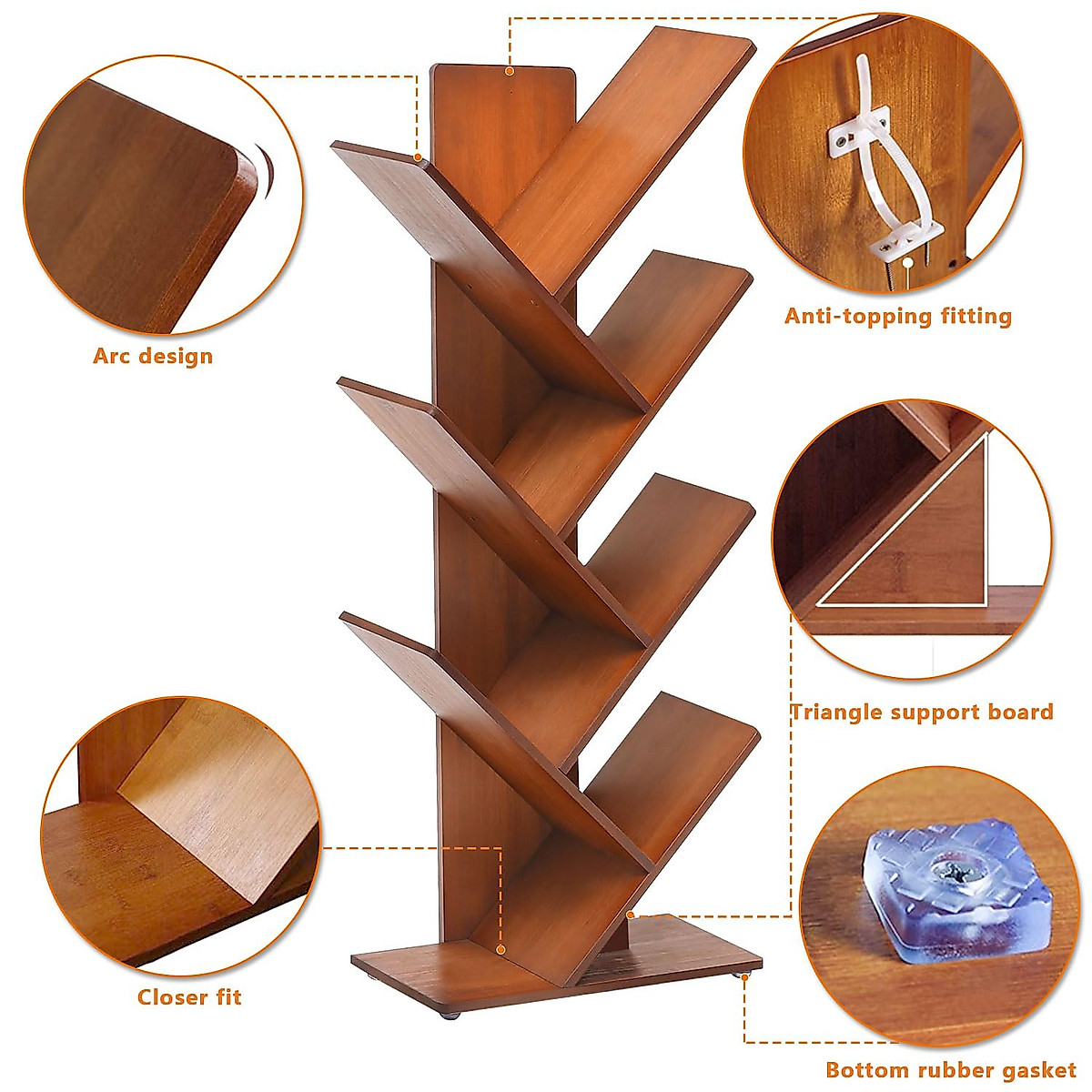 Arc design

Anti-topping fitting

Triangle support board

Closer fit

Bottom rubber gasket