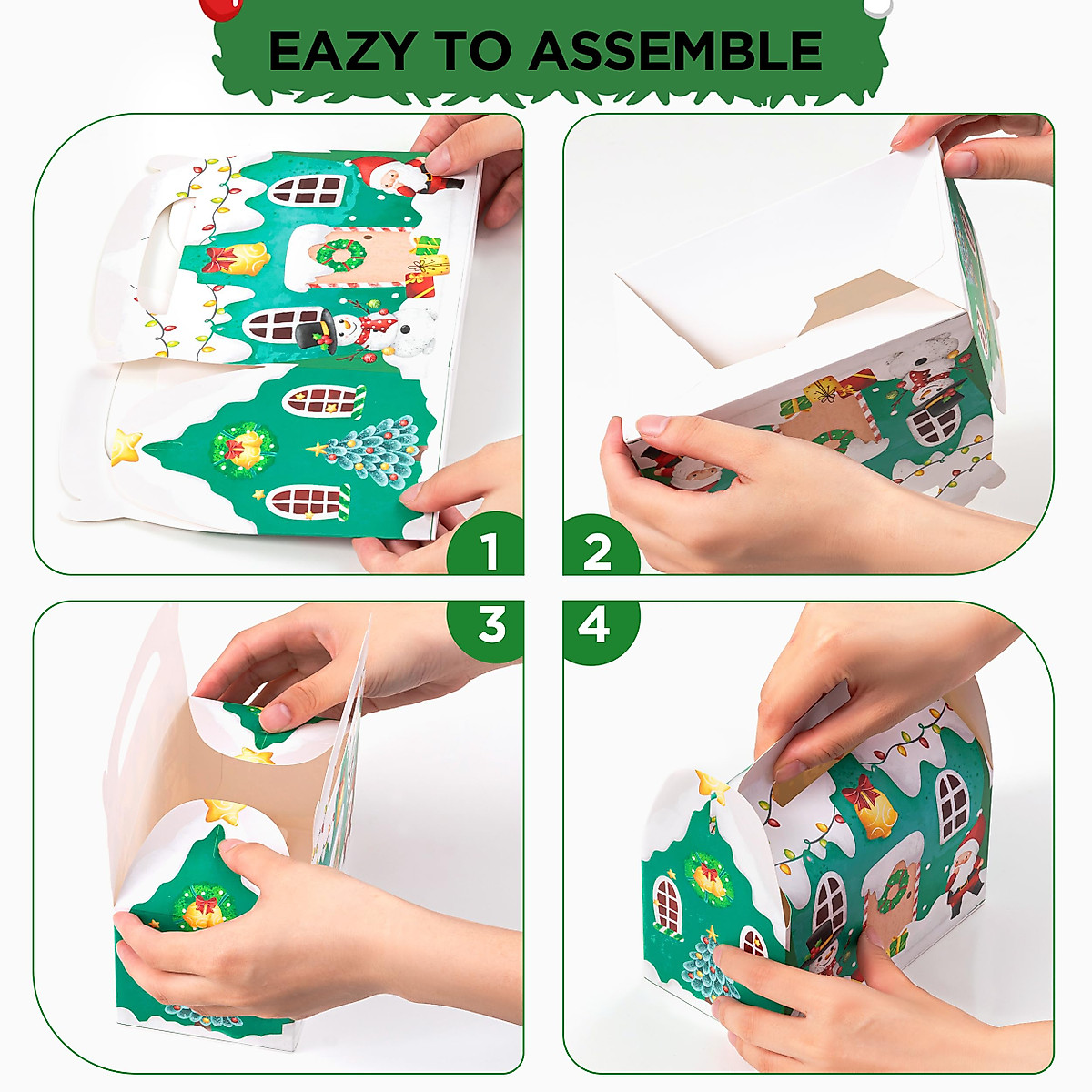 EAZY TO ASSEMBLE

1

2

3

4