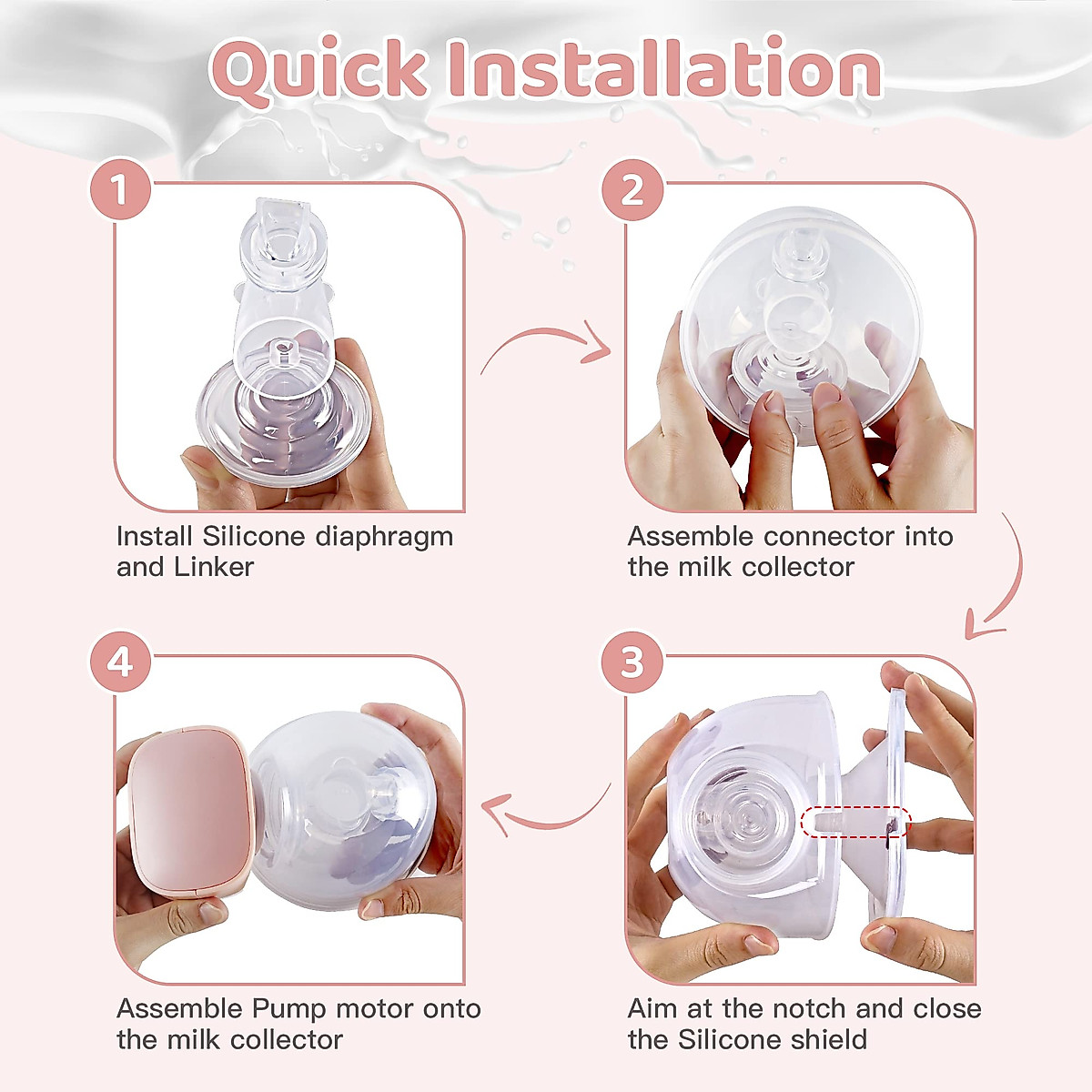 Quick Installation

1

Install Silicone diaphragm and Linker

2

Assemble connector into the milk collector

3

Aim at the notch and close the Silicone shield

4

Assemble Pump motor onto the milk collector