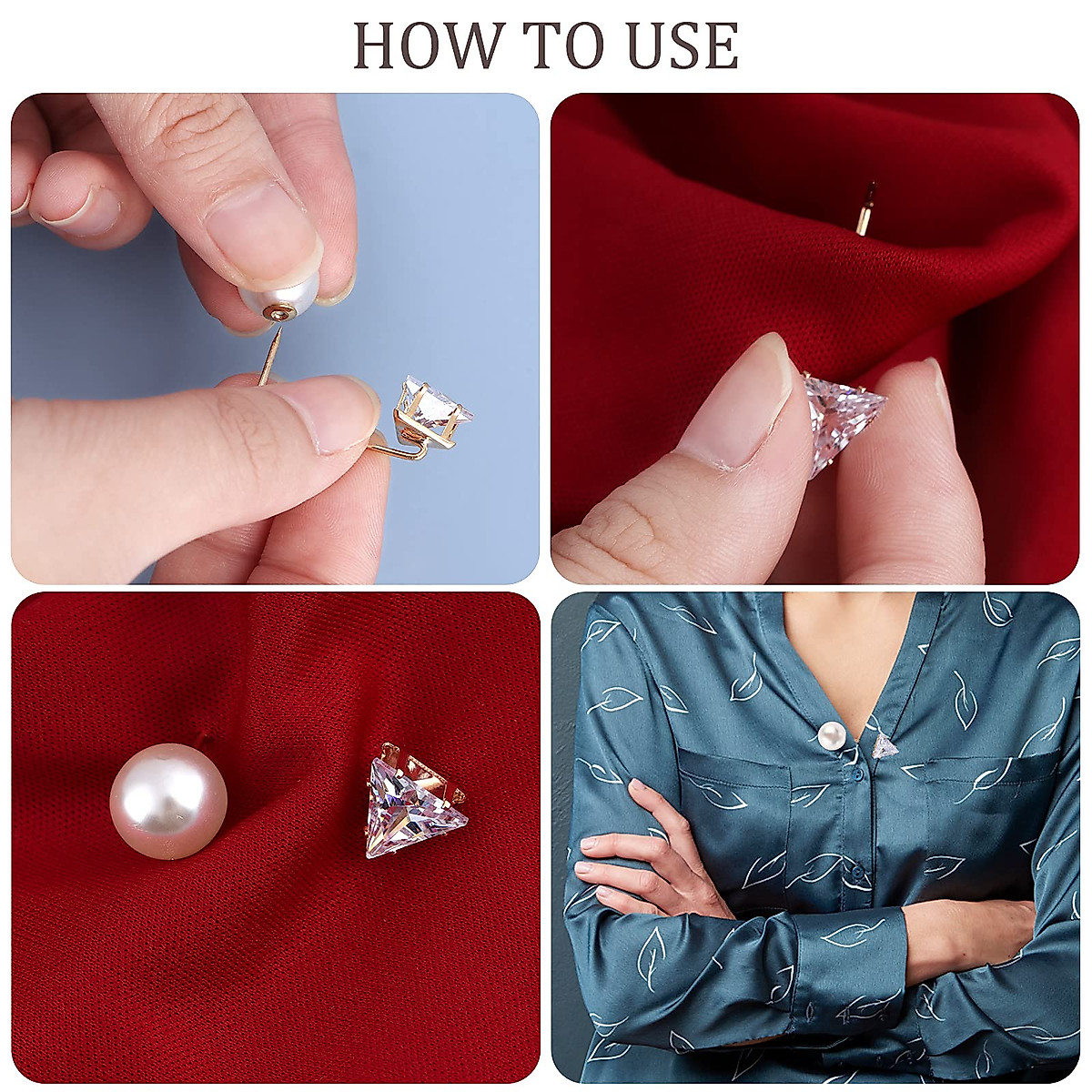 HOW TO USE