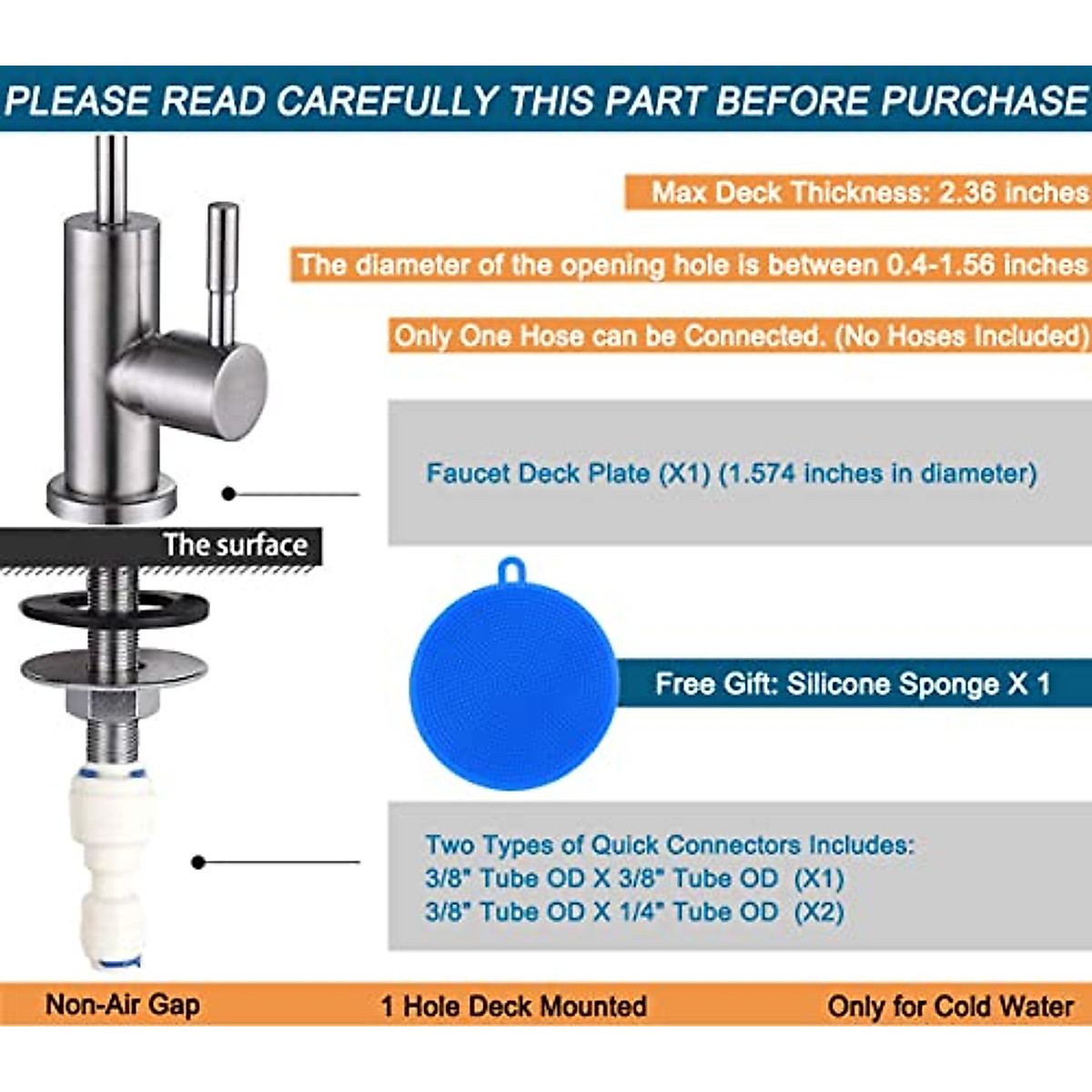 PLEASE READ CAREFULLY THIS PART BEFORE PURCHASE

Max Deck Thickness: 2.36 inches

The diameter of the opening hole is between 0.4-1.56 inches

Only One Hose can be Connected. (No Hoses Included)

Faucet Deck Plate (X1) (1.574 inches in diameter)

The surface

Free Gift: Silicone Sponge X 1

Two Types of Quick Connectors Includes:
3/8" Tube OD X 3/8" Tube OD (X1)
3/8" Tube OD X 1/4" Tube OD (X2)

Non-Air Gap

1 Hole Deck Mounted

Only for Cold Water