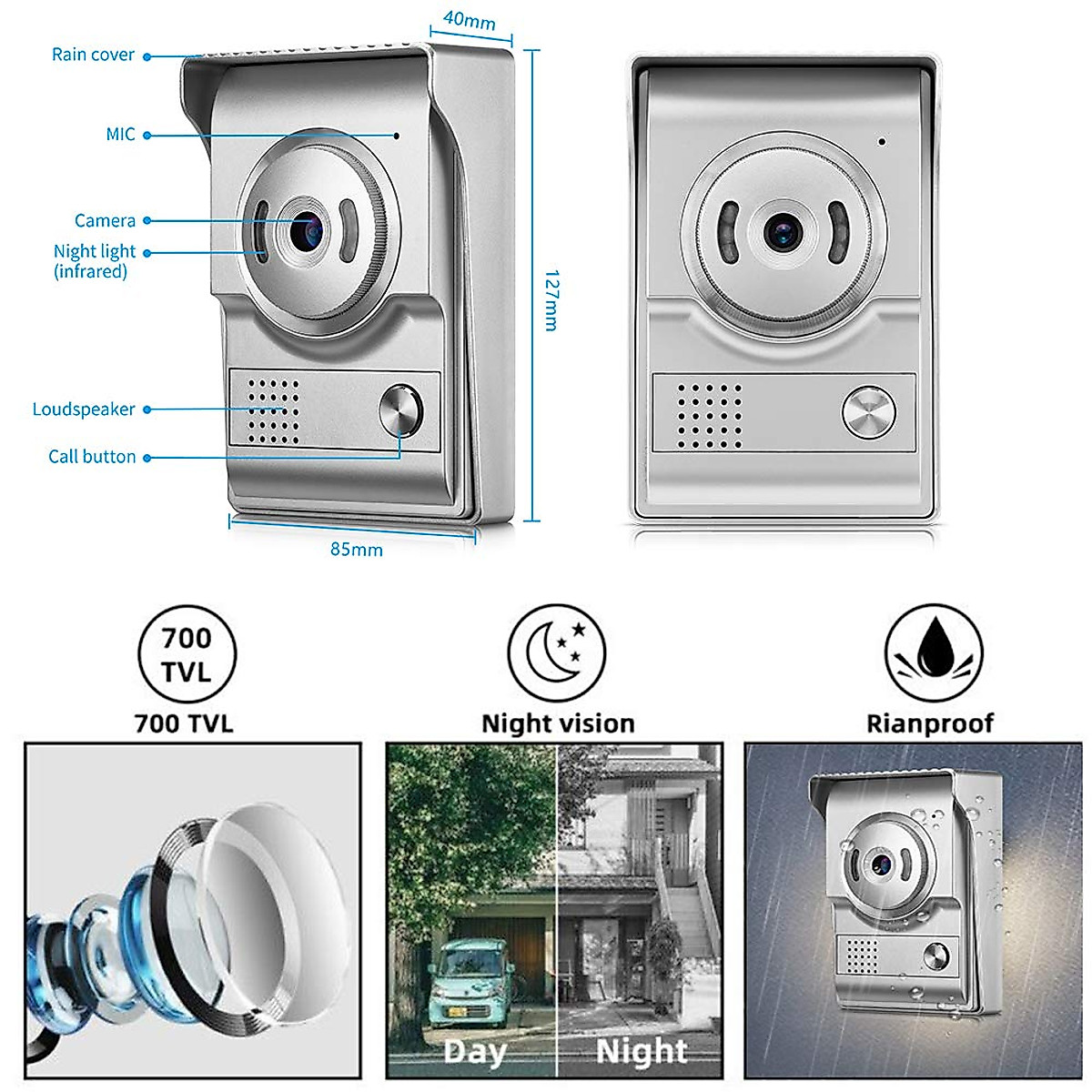 Rain cover
MIC
Camera
Night light (infrared)
Loudspeaker
Call button
40mm
127mm
85mm

700 TVL
700 TVL

Night vision

Rianproof

Day
Night