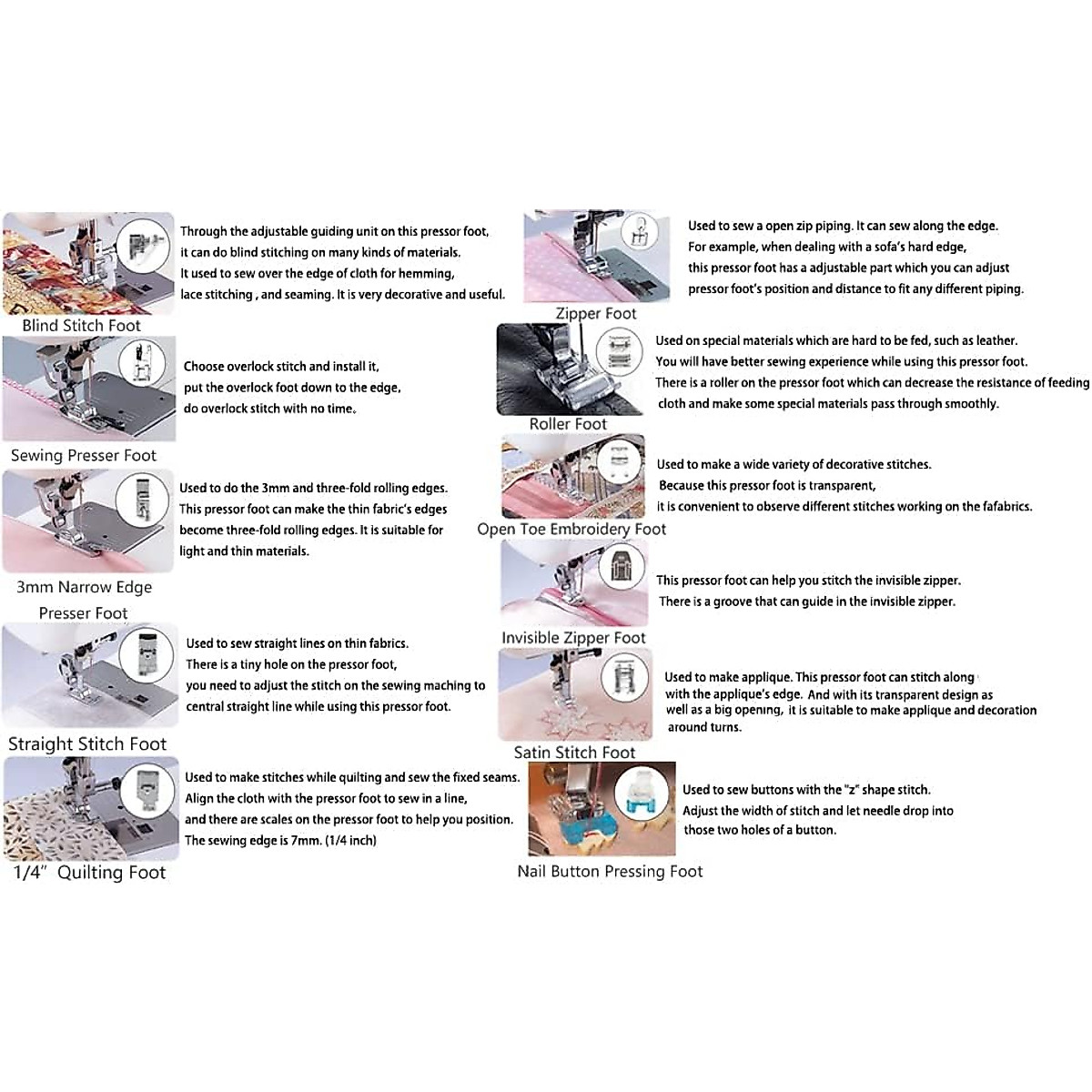 Through the adjustable guiding unit on this pressor foot, it can do blind stitching on many kinds of materials. It used to sew over the edge of cloth for hemming, lace stitching , and seaming. It is very decorative and useful.

Blind Stitch Foot

Choose overlock stitch and install it, put the overlock foot down to the edge, do overlock stitch with no time.

Sewing Presser Foot

Used to do the 3mm and three-fold rolling edges. This pressor foot can make the thin fabric's edges become three-fold rolling edges. It is suitable for light and thin materials.

3mm Narrow Edge Presser Foot

Used to sew straight lines on thin fabrics. There is a tiny hole on the pressor foot, you need to adjust the stitch on the sewing maching to central straight line while using this pressor foot.

Straight Stitch Foot

Used to make stitches while quilting and sew the fixed seams. Align the cloth with the pressor foot to sew in a line, and there are scales on the pressor foot to help you position. The sewing edge is 7mm. (1/4 inch)

1/4" Quilting Foot

Used to sew a open zip piping. It can sew along the edge. For example, when dealing with a sofa's hard edge, this pressor foot has a adjustable part which you can adjust pressor foot's position and distance to fit any different piping.

Zipper Foot

Used on special materials which are hard to be fed, such as leather. You will have better sewing experience while using this pressor foot. There is a roller on the pressor foot which can decrease the resistance of feeding cloth and make some special materials pass through smoothly.

Roller Foot

Used to make a wide variety of decorative stitches. Because this pressor foot is transparent, it is convenient to observe different stitches working on the fafabrics.

Open Toe Embroidery Foot

This pressor foot can help you stitch the invisible zipper. There is a groove that can guide in the invisible zipper.

Invisible Zipper Foot

Used to make applique. This pressor foot can stitch along with the applique's edge. And with its transparent design as well as a big opening, it is suitable to make applique and decoration around turns.

Satin Stitch Foot

Used to sew buttons with the "z" shape stitch. Adjust the width of stitch and let needle drop into those two holes of a button.

Nail Button Pressing Foot