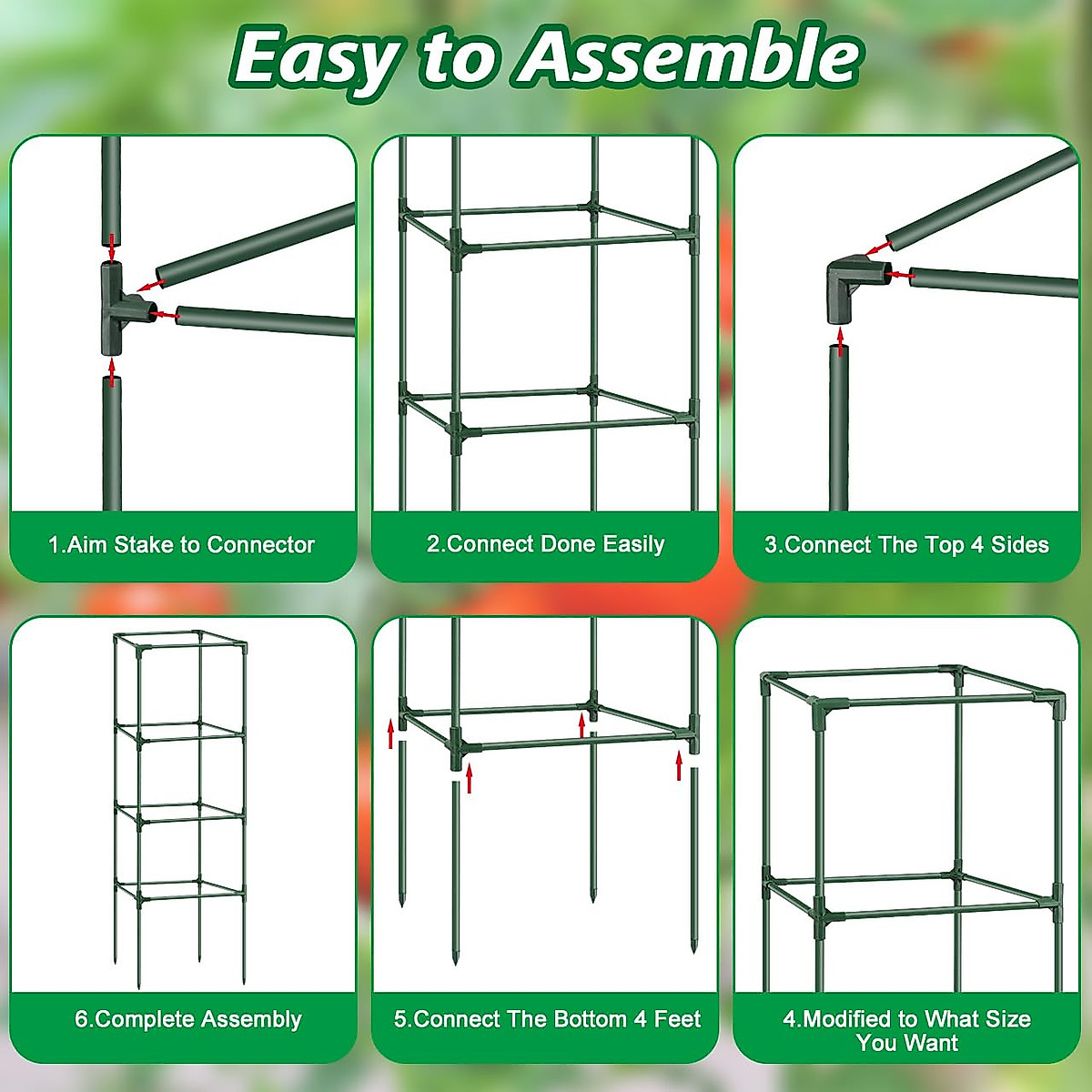 Easy to Assemble

1.Aim Stake to Connector

2.Connect Done Easily

3.Connect The Top 4 Sides

6.Complete Assembly

5.Connect The Bottom 4 Feet

4.Modified to What Size You Want