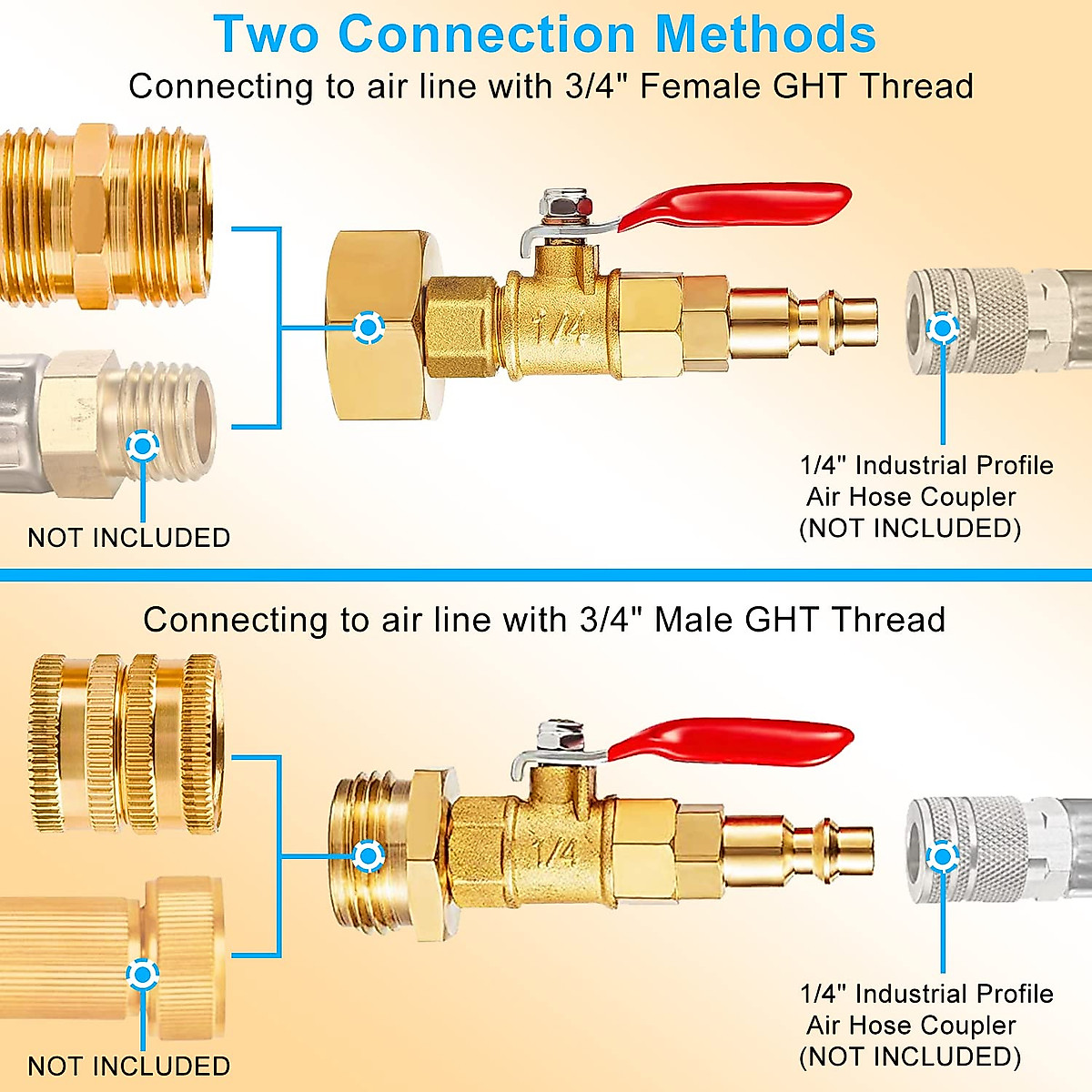 Two Connection Methods

Connecting to air line with 3/4" Female GHT Thread

1/4

NOT INCLUDED

1/4" Industrial Profile Air Hose Coupler (NOT INCLUDED)

Connecting to air line with 3/4" Male GHT Thread

1/4

NOT INCLUDED

1/4" Industrial Profile Air Hose Coupler (NOT INCLUDED)