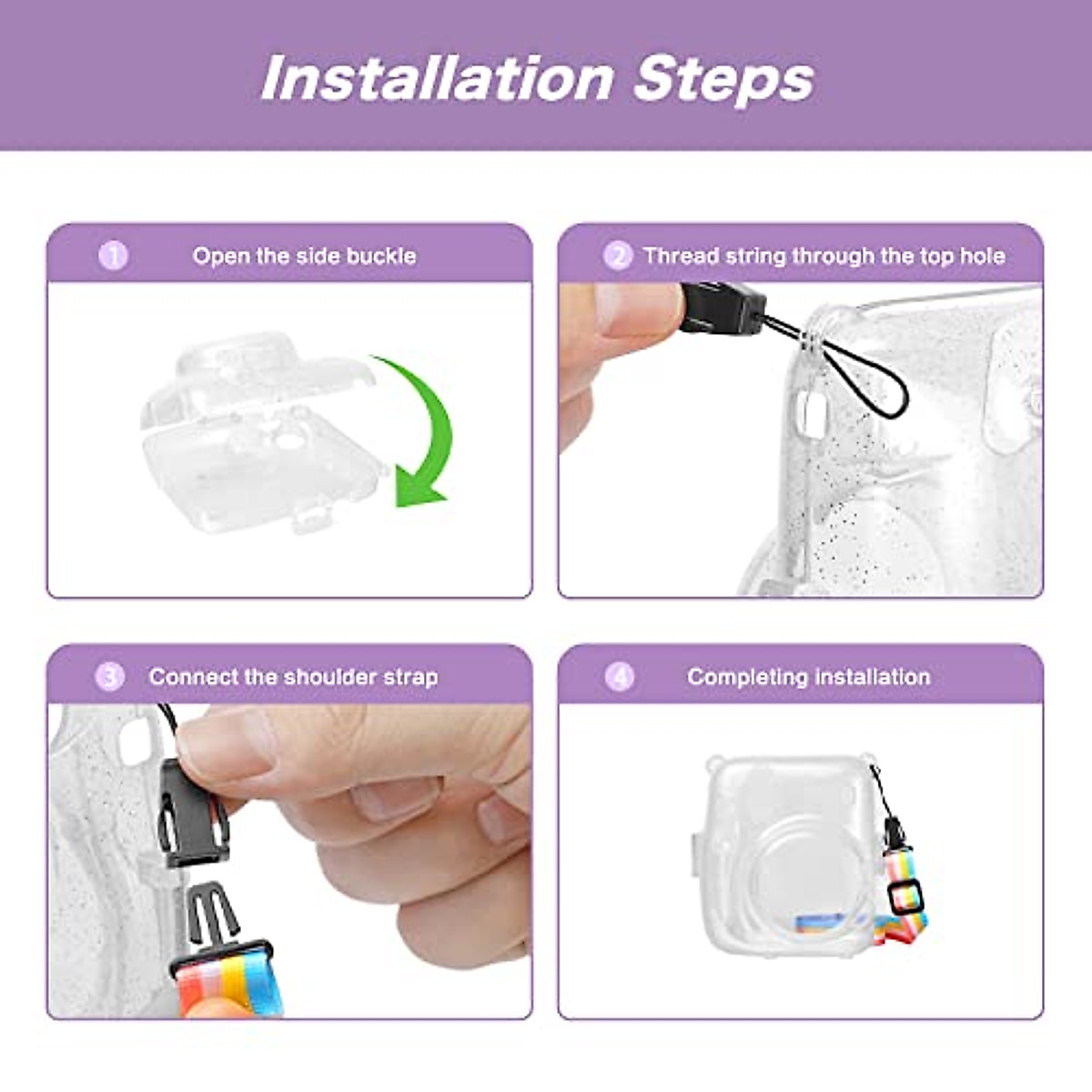 Installation Steps

1 Open the side buckle

2 Thread string through the top hole

3 Connect the shoulder strap

4 Completing installation