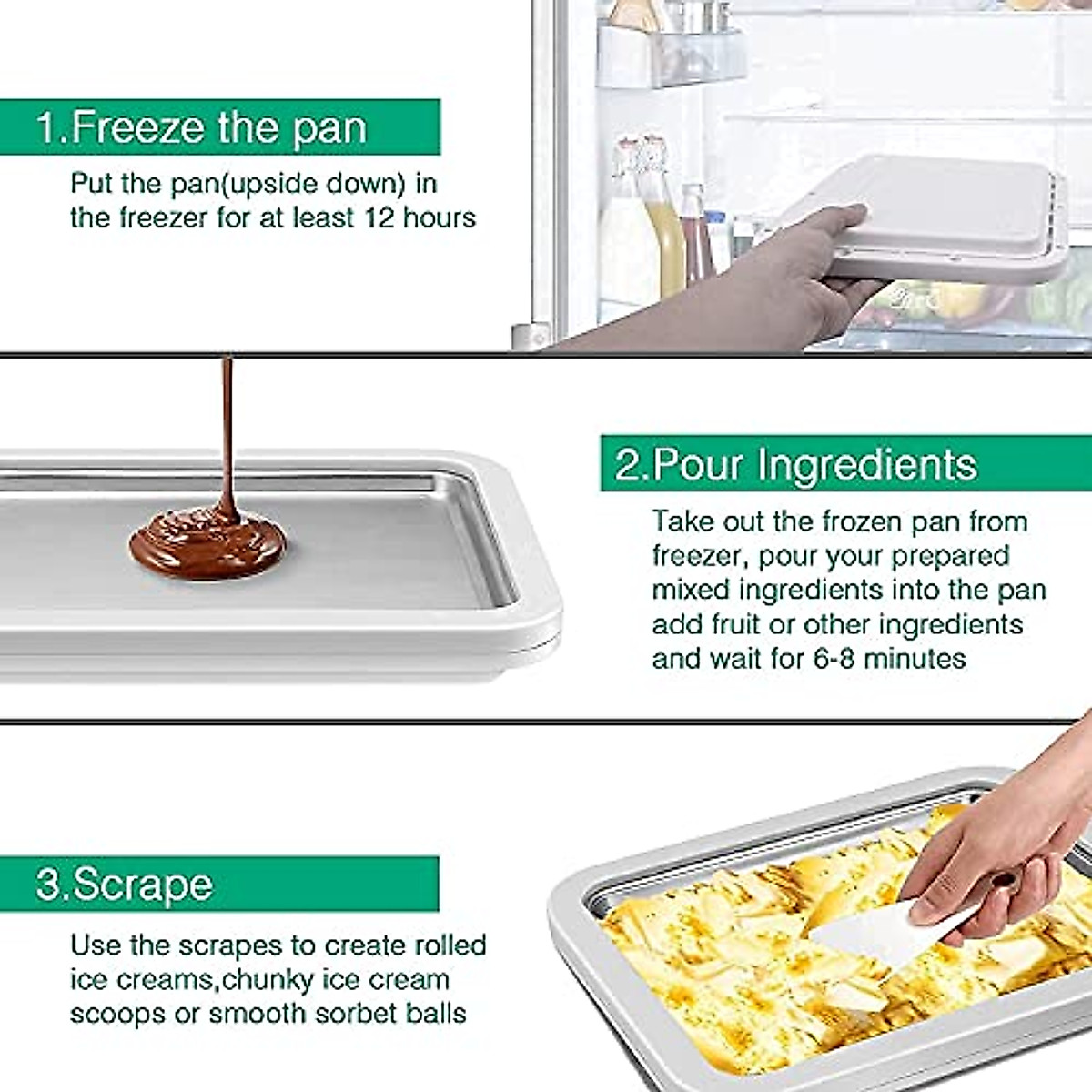 1.Freeze the pan

Put the pan(upside down) in the freezer for at least 12 hours

2.Pour Ingredients

Take out the frozen pan from freezer, pour your prepared mixed ingredients into the pan add fruit or other ingredients and wait for 6-8 minutes

3.Scrape

Use the scrapes to create rolled ice creams,chunky ice cream scoops or smooth sorbet balls