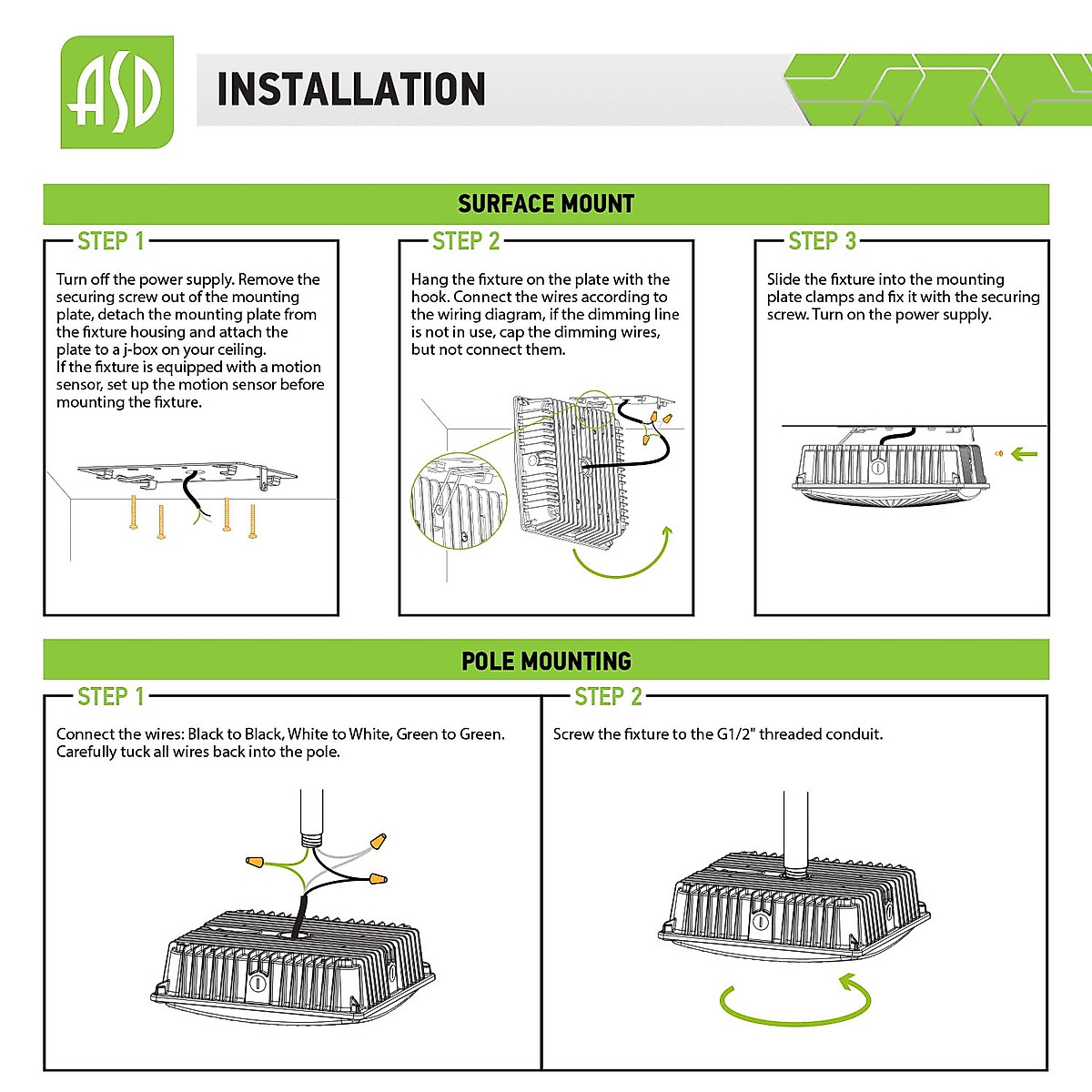 ASD

INSTALLATION

SURFACE MOUNT

STEP 1

Turn off the power supply. Remove the securing screw out of the mounting plate, detach the mounting plate from the fixture housing and attach the plate to a j-box on your ceiling.
If the fixture is equipped with a motion sensor, set up the motion sensor before mounting the fixture.

STEP 2

Hang the fixture on the plate with the hook. Connect the wires according to the wiring diagram, if the dimming line is not in use, cap the dimming wires, but not connect them.

STEP 3

Slide the fixture into the mounting plate clamps and fix it with the securing screw. Turn on the power supply.

POLE MOUNTING

STEP 1

Connect the wires: Black to Black, White to White, Green to Green. Carefully tuck all wires back into the pole.

STEP 2

Screw the fixture to the G1/2" threaded conduit.