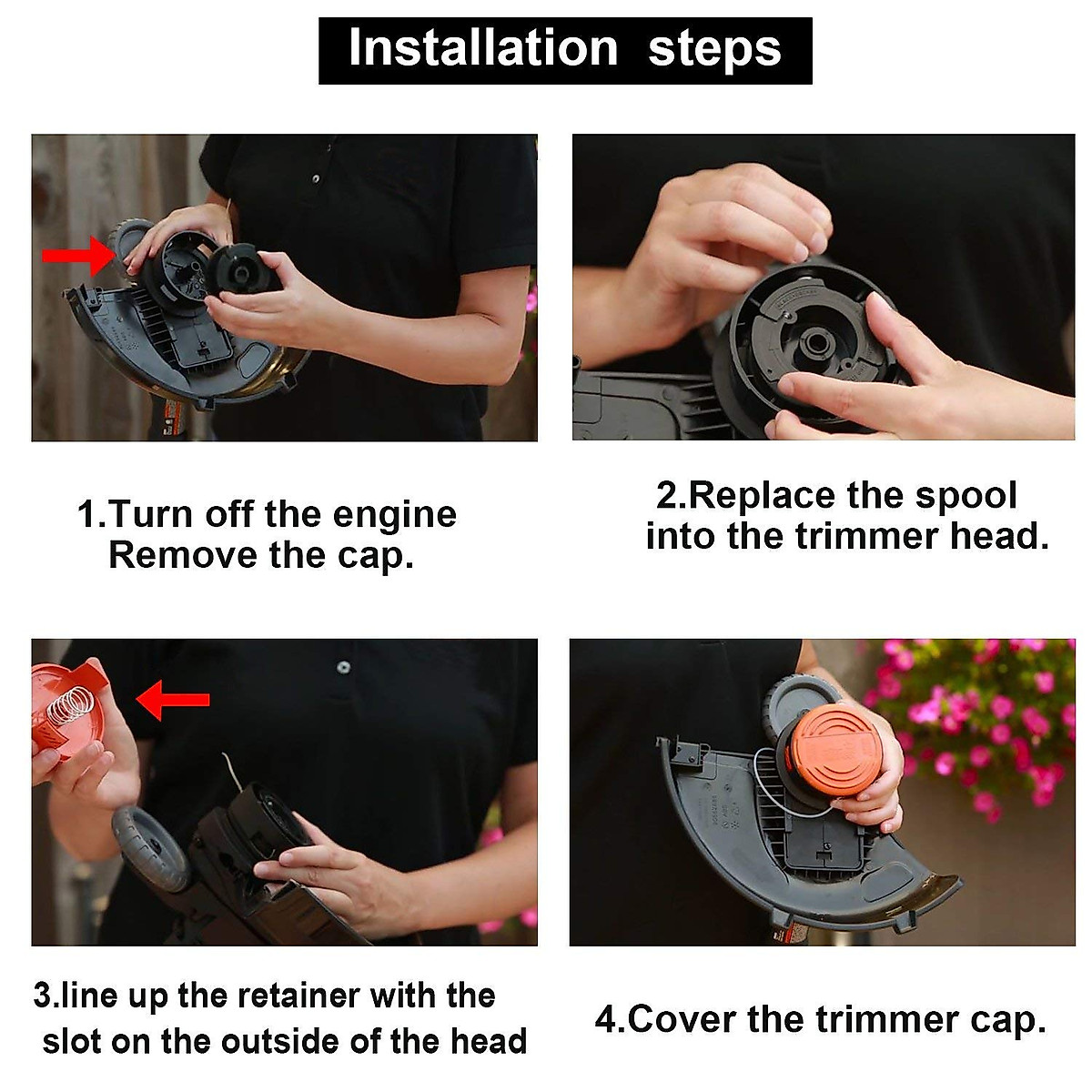 Installation steps

1.Turn off the engine
Remove the cap.

2.Replace the spool
into the trimmer head.

3.line up the retainer with the slot on the outside of the head

4.Cover the trimmer cap.