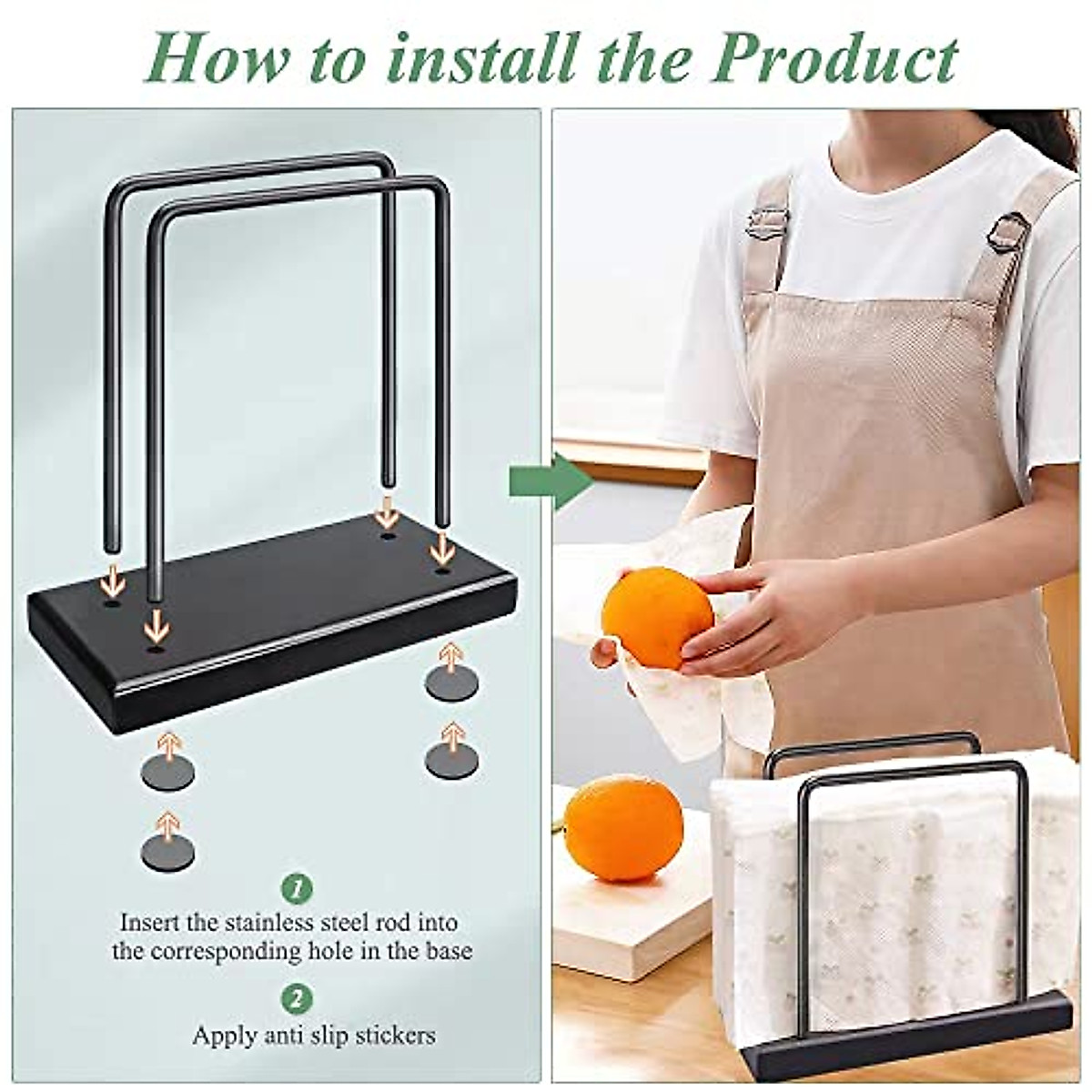 How to install the Product

1
Insert the stainless steel rod into the corresponding hole in the base

2
Apply anti slip stickers