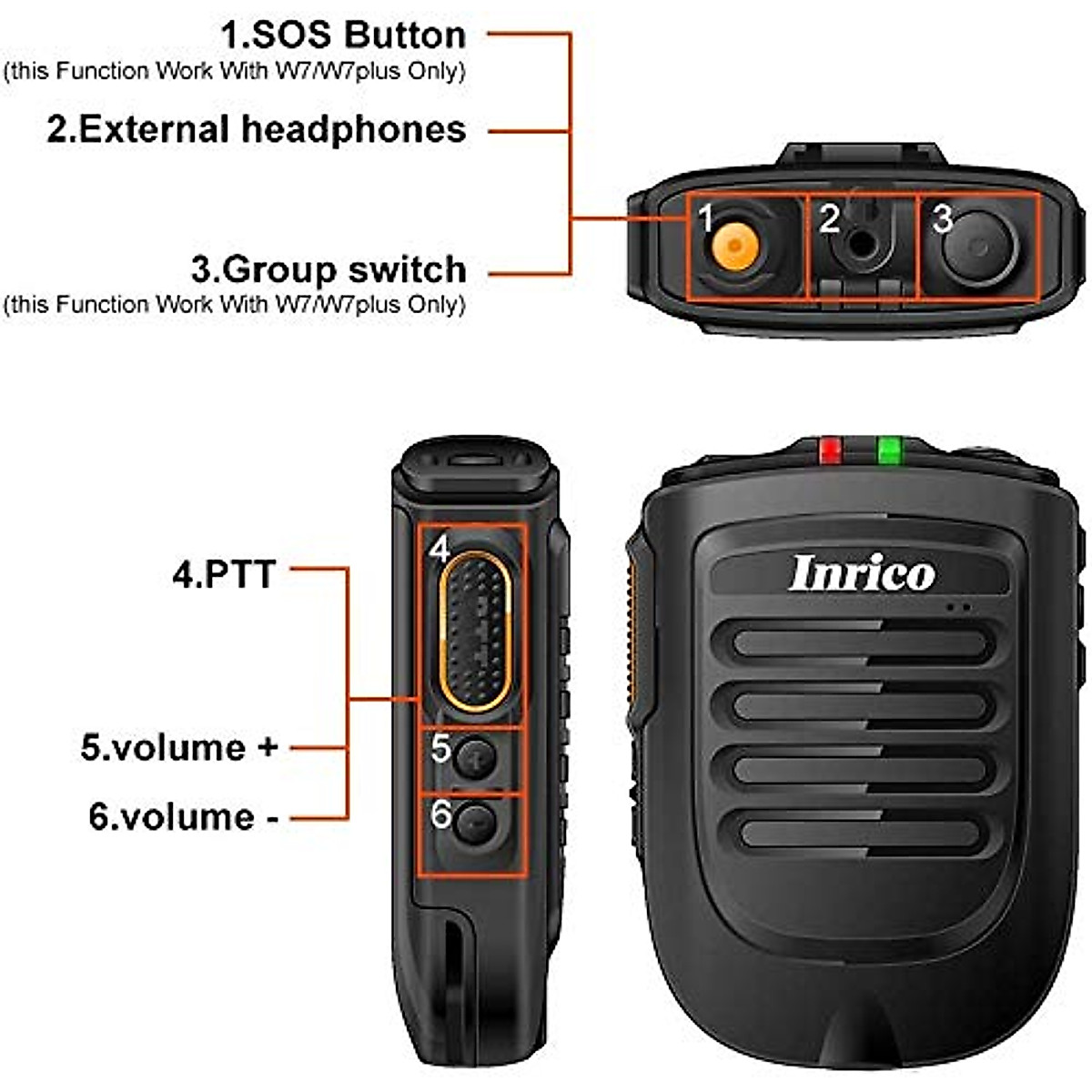 1.SOS Button
(this Function Work With W7/W7plus Only)

2.External headphones

3.Group switch
(this Function Work With W7/W7plus Only)

1
2
3

4.PTT

5.volume +

6.volume -

4
5
6

Inrico