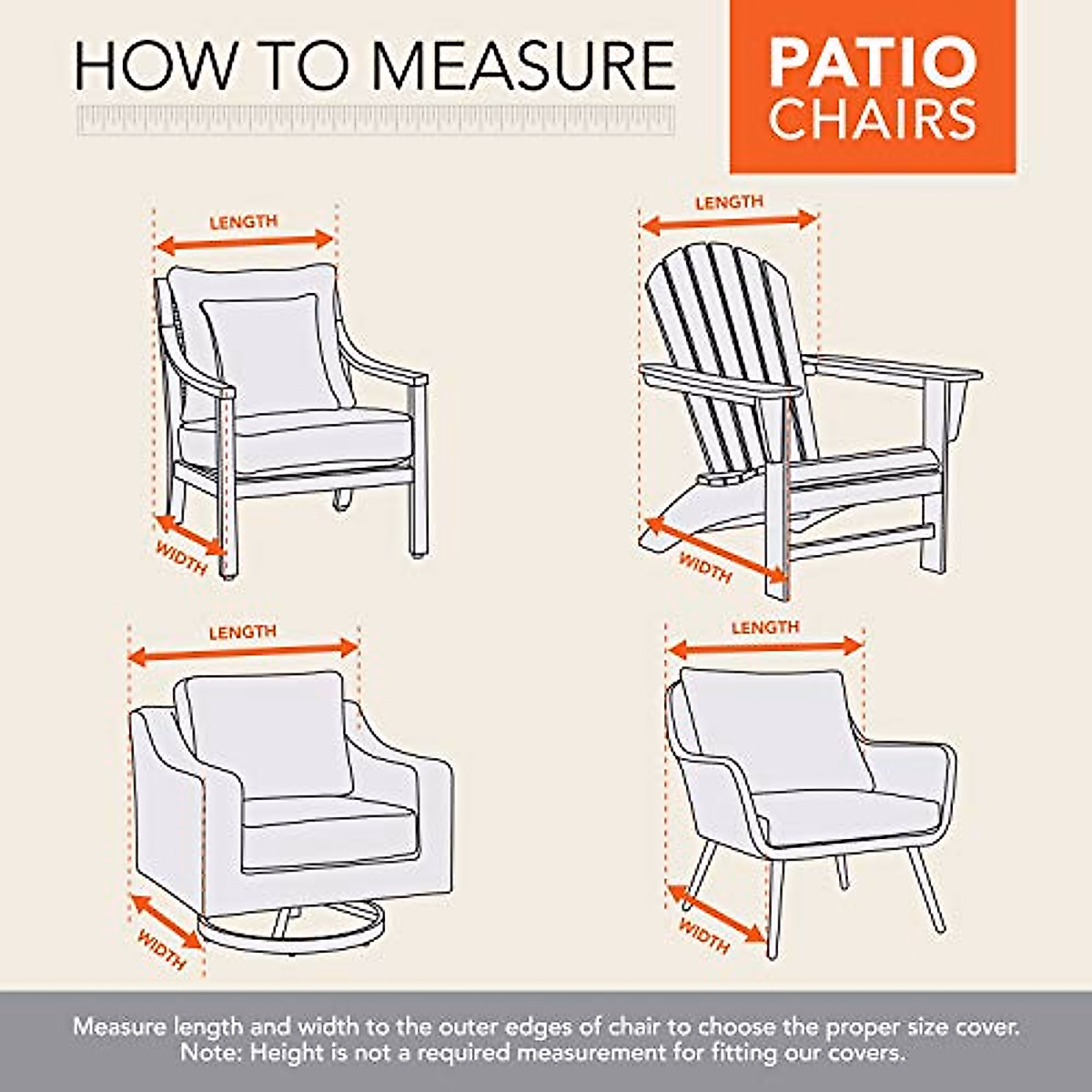 HOW TO MEASURE

PATIO CHAIRS

LENGTH

WIDTH

LENGTH

WIDTH

LENGTH

WIDTH

LENGTH

WIDTH

Measure length and width to the outer edges of chair to choose the proper size cover. Note: Height is not a required measurement for fitting our covers.