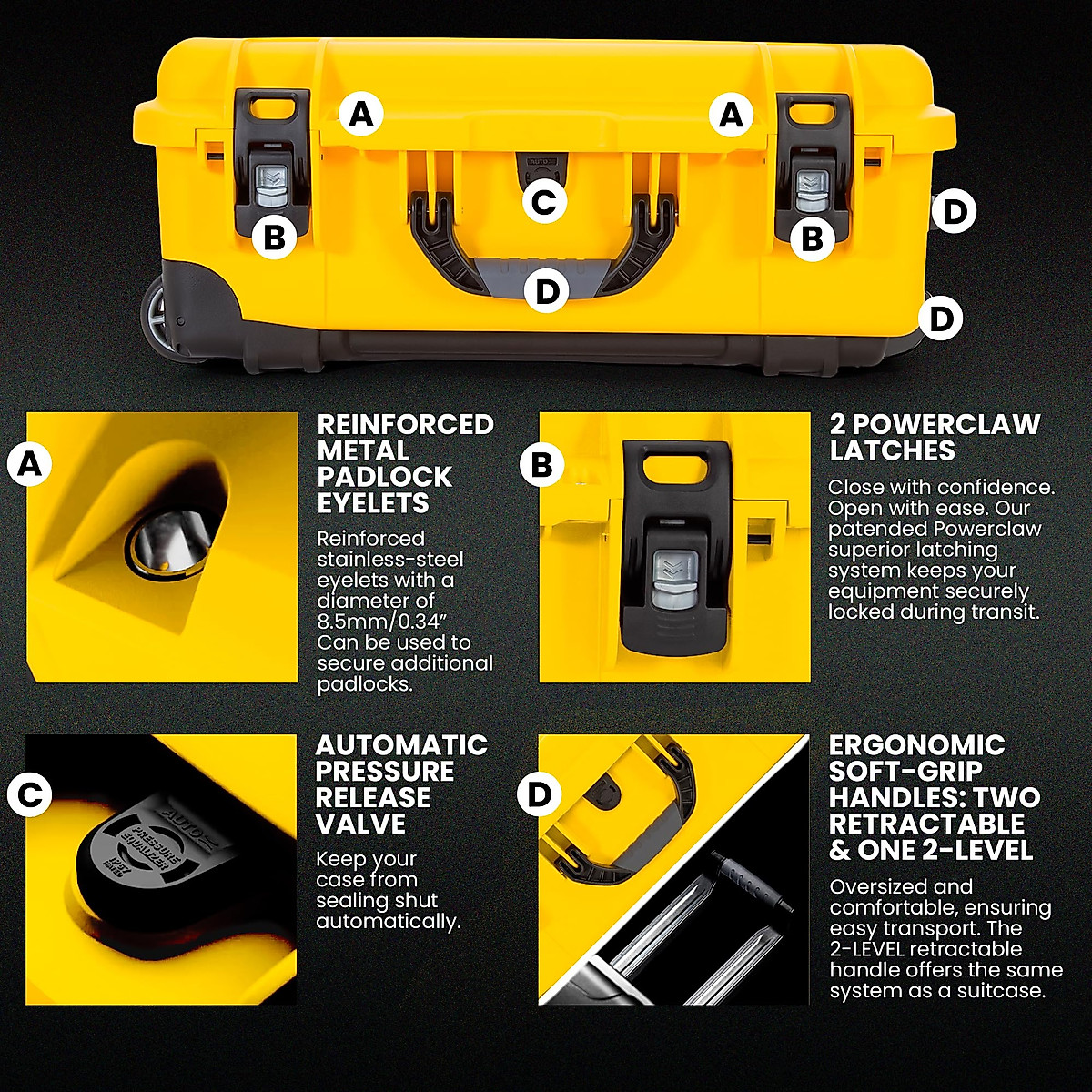 A
A
AUTO
C
B
B
D
D
D

A

REINFORCED METAL PADLOCK EYELETS

Reinforced stainless-steel eyelets with a diameter of 8.5mm/0.34" Can be used to secure additional padlocks.

B

2 POWERCLAW LATCHES

Close with confidence. Open with ease. Our patended Powerclaw superior latching system keeps your equipment securely locked during transit.

C

AUTO
PRESSURE EQUALIZER

AUTOMATIC PRESSURE RELEASE VALVE

Keep your case from sealing shut automatically.

D

ERGONOMIC SOFT-GRIP HANDLES: TWO RETRACTABLE & ONE 2-LEVEL

Oversized and comfortable, ensuring easy transport. The 2-LEVEL retractable handle offers the same system as a suitcase.