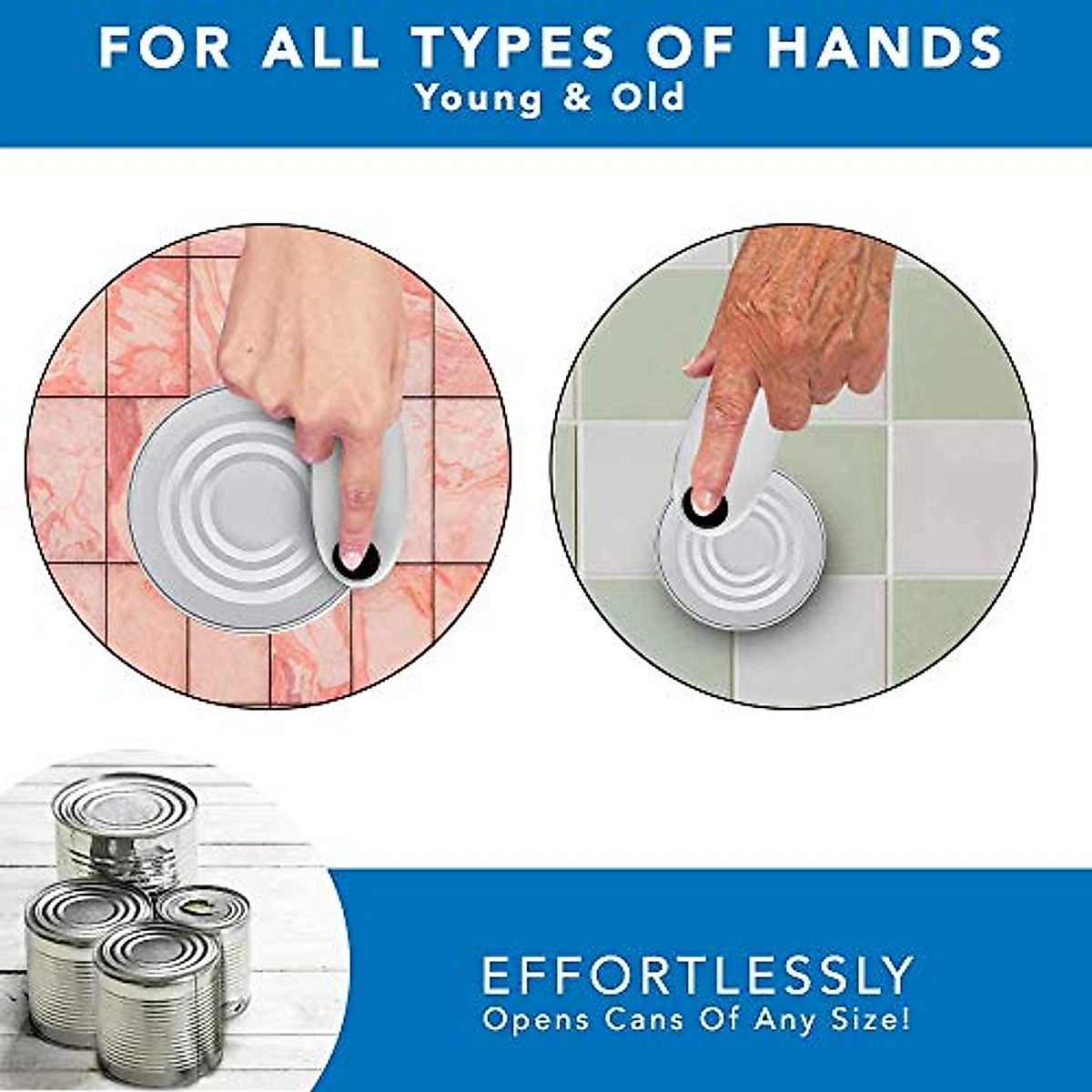 FOR ALL TYPES OF HANDS
Young & Old

EFFORTLESSLY
Opens Cans Of Any Size!