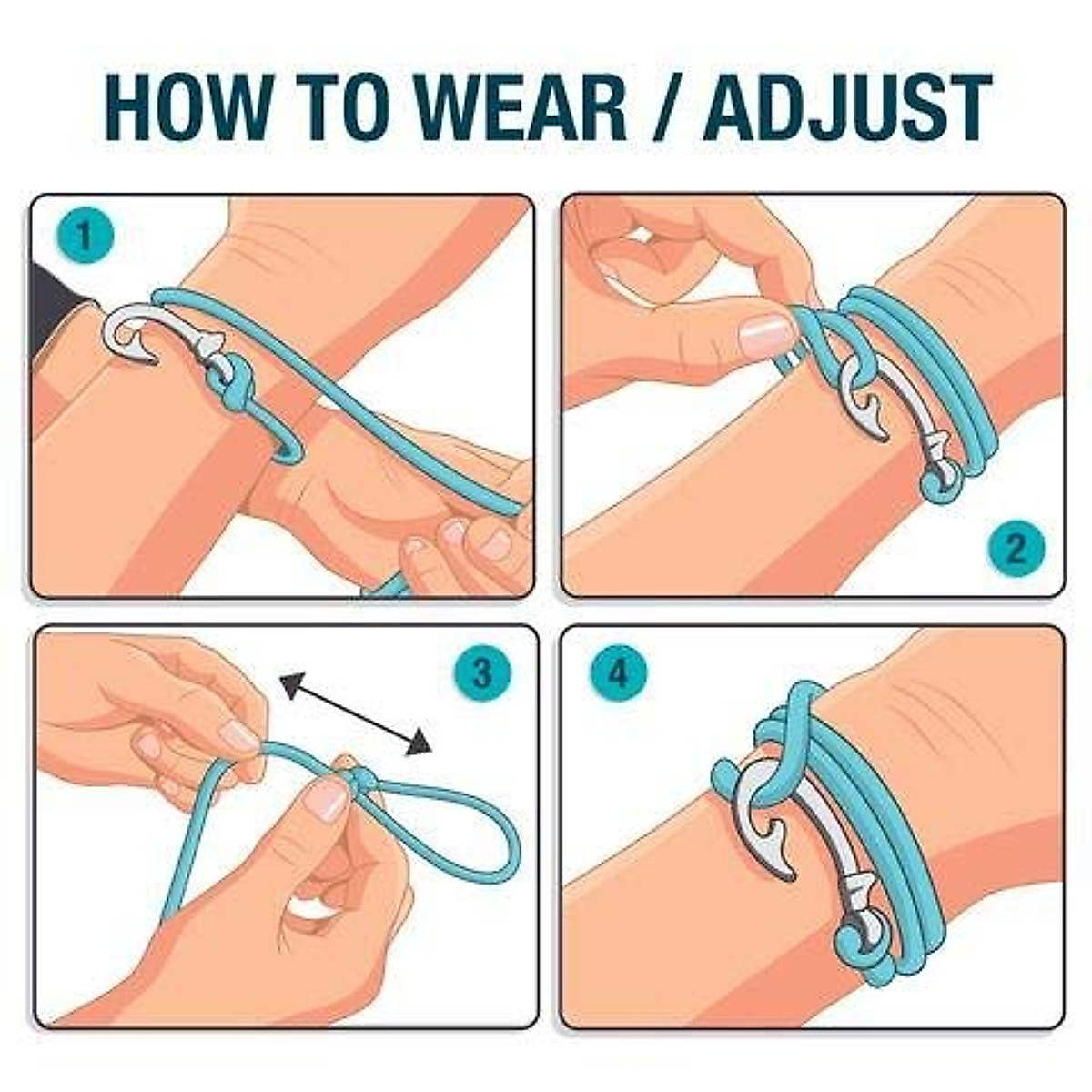 HOW TO WEAR / ADJUST

1

2

3

4