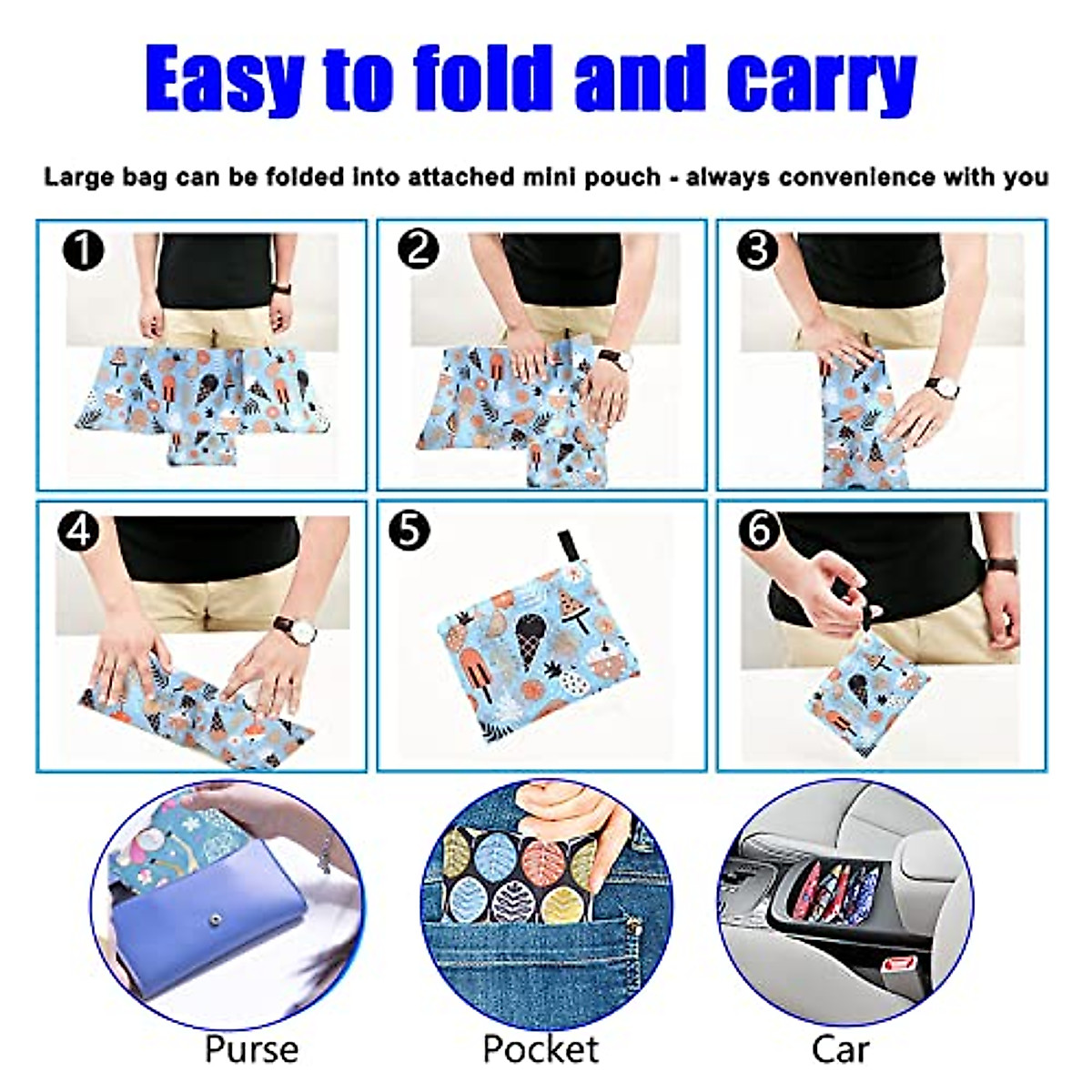 Easy to fold and carry

Large bag can be folded into attached mini pouch - always convenience with you

1

2

3

4

5

6

Purse

Pocket

Car