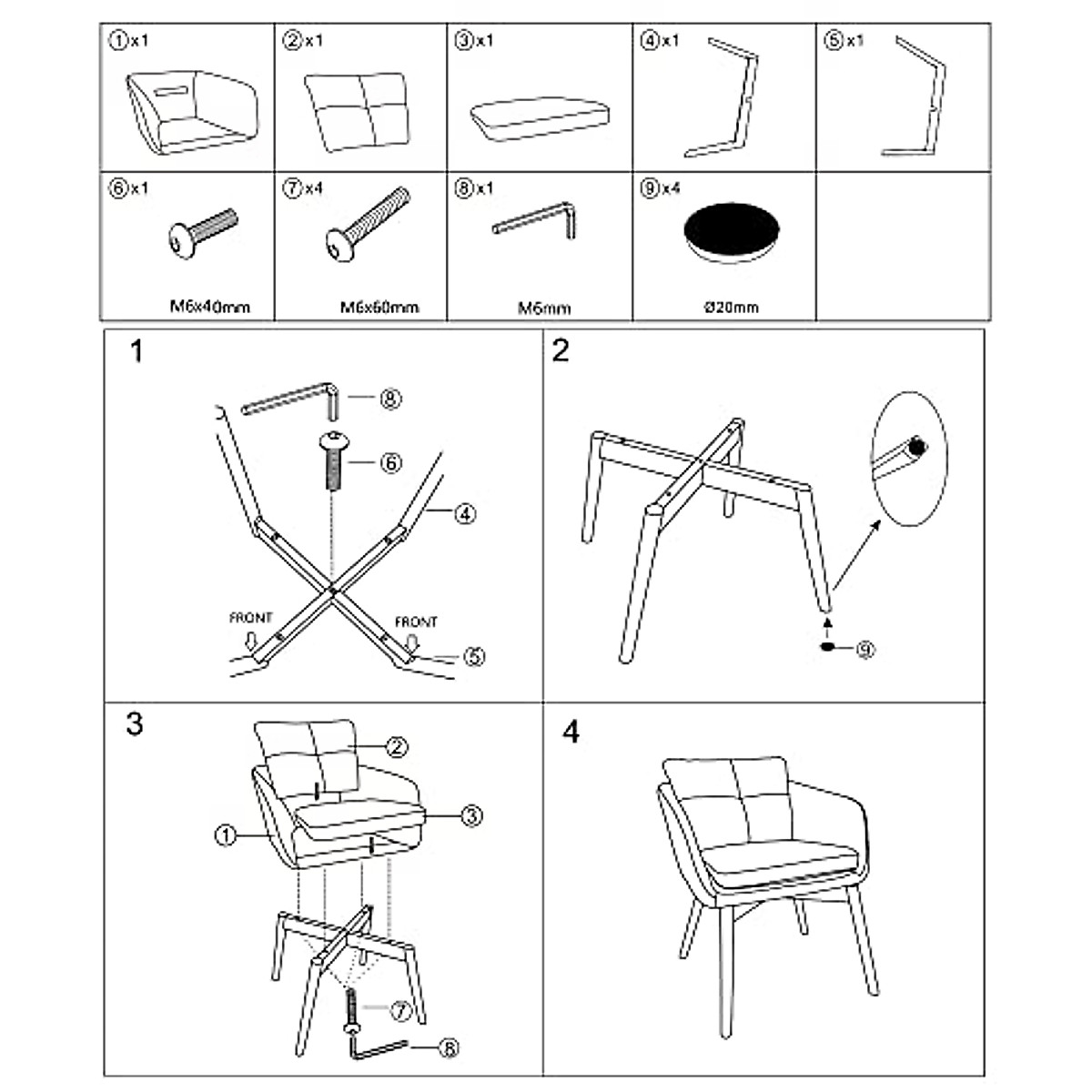 | ①x1 | ②x1 | ③x1 | ④x1 | ⑤x1 |
|---|---|---|---|---|
| ⑥x1 M6x40mm | ⑦x4 M6x60mm | ⑧x1 M6mm | ⑨x4 Ø20mm | |

1

⑧ ⑥ ④ FRONT FRONT ⑤

2

⑨

3

② ③ ① ⑦ ⑧

4