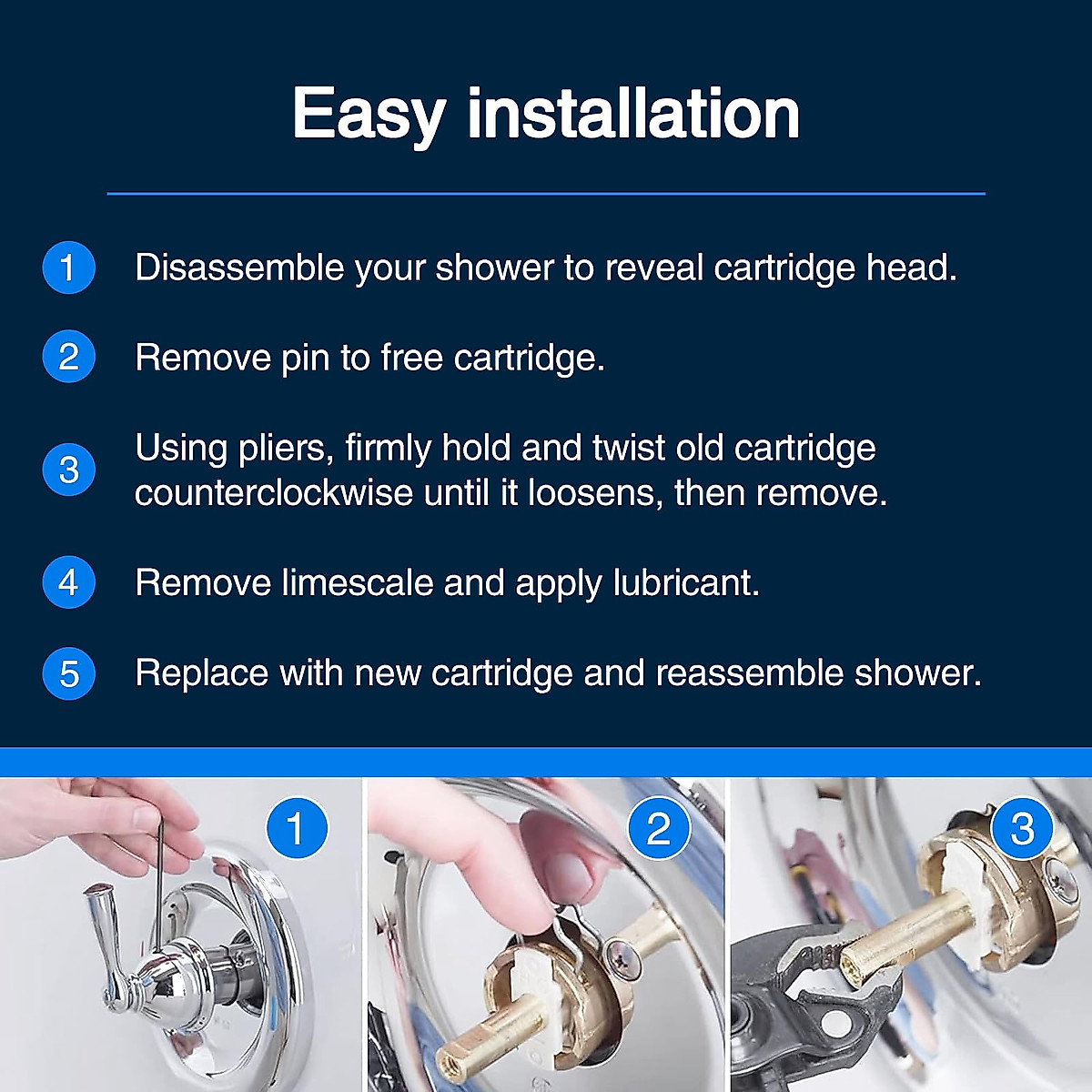 Easy installation

1 Disassemble your shower to reveal cartridge head.

2 Remove pin to free cartridge.

3 Using pliers, firmly hold and twist old cartridge counterclockwise until it loosens, then remove.

4 Remove limescale and apply lubricant.

5 Replace with new cartridge and reassemble shower.

1

2

3