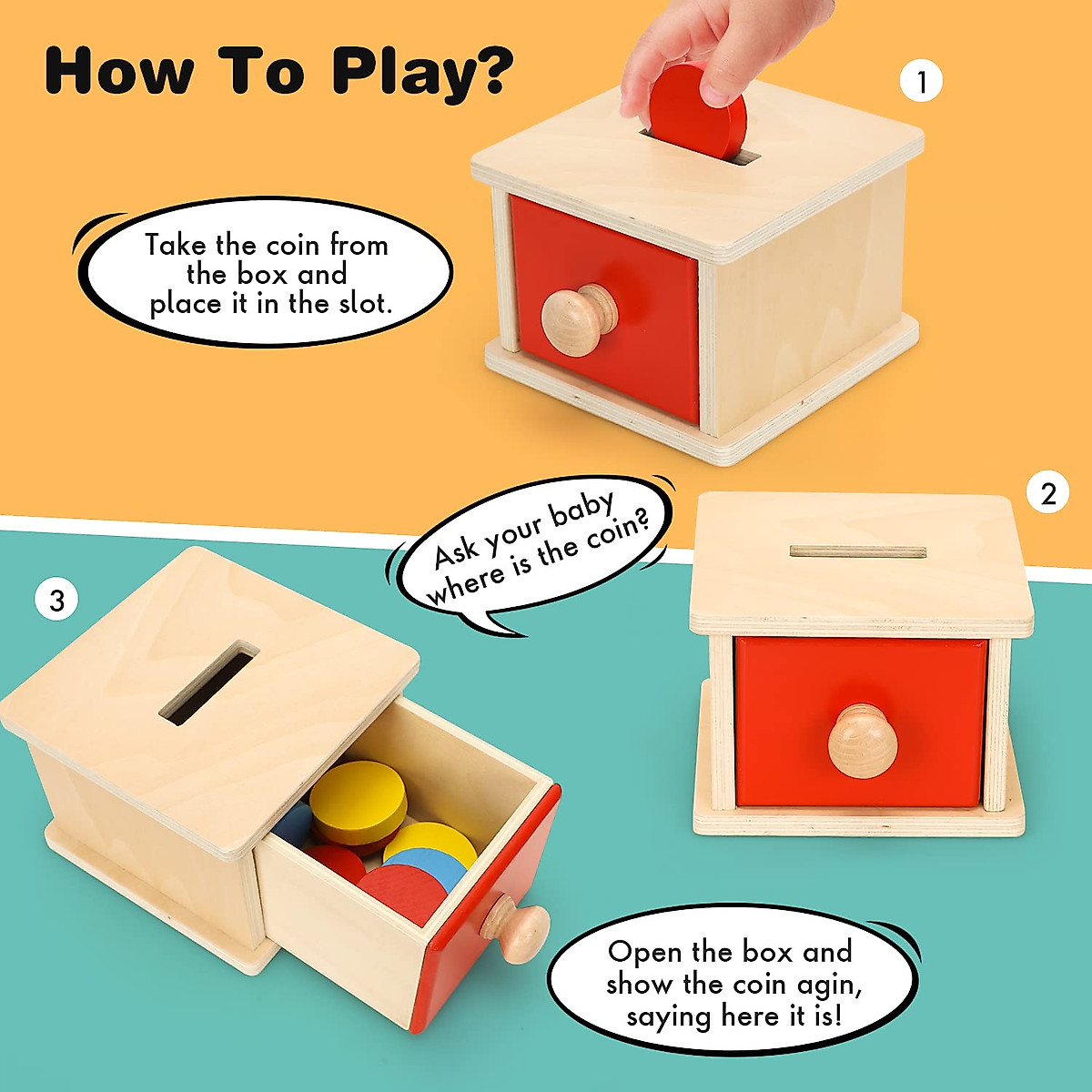 How To Play?

1

Take the coin from the box and place it in the slot.

2

Ask your baby where is the coin?

3

Open the box and show the coin agin, saying here it is!