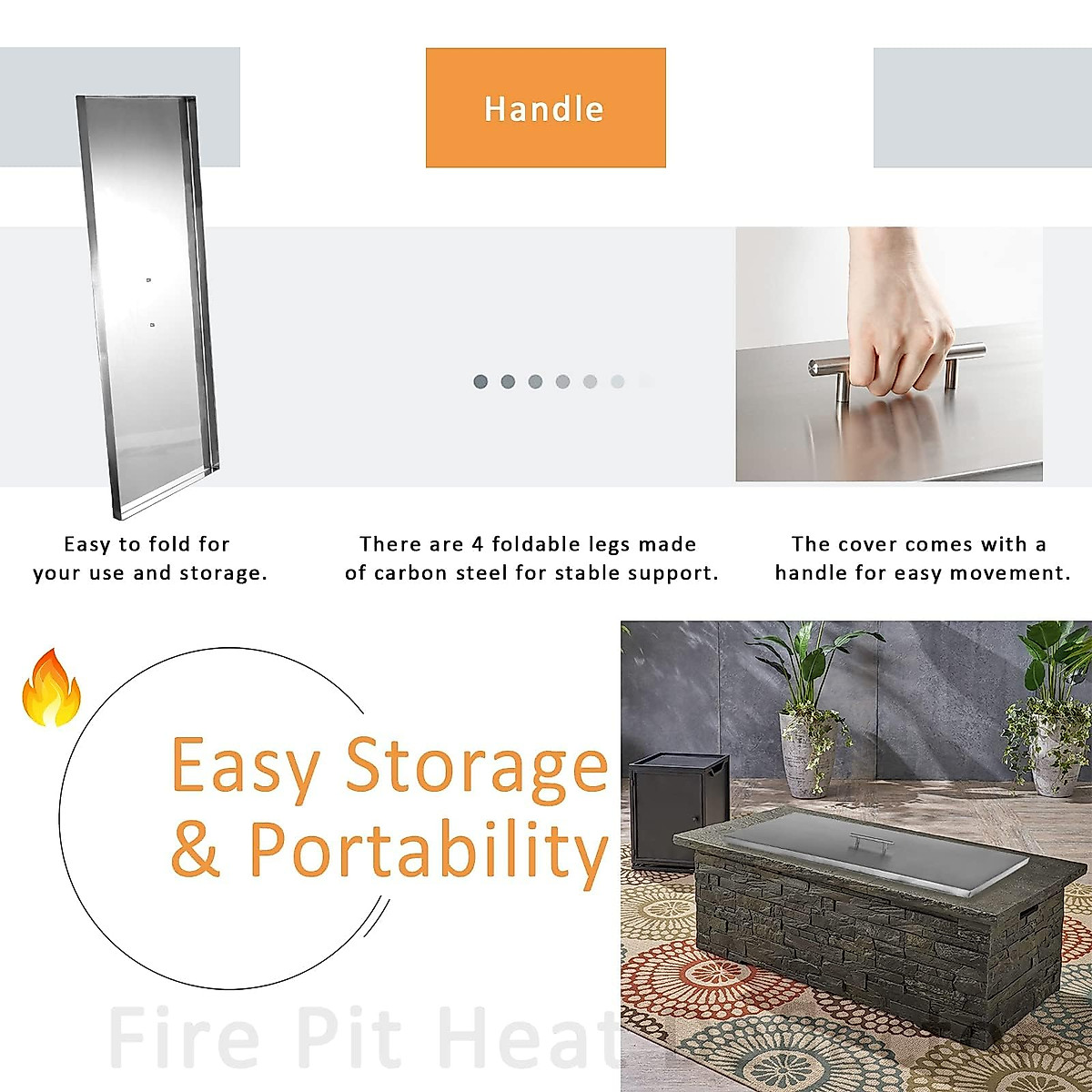 Handle

Easy to fold for your use and storage.

There are 4 foldable legs made of carbon steel for stable support.

The cover comes with a handle for easy movement.

Easy Storage & Portability

Fire Pit Heat