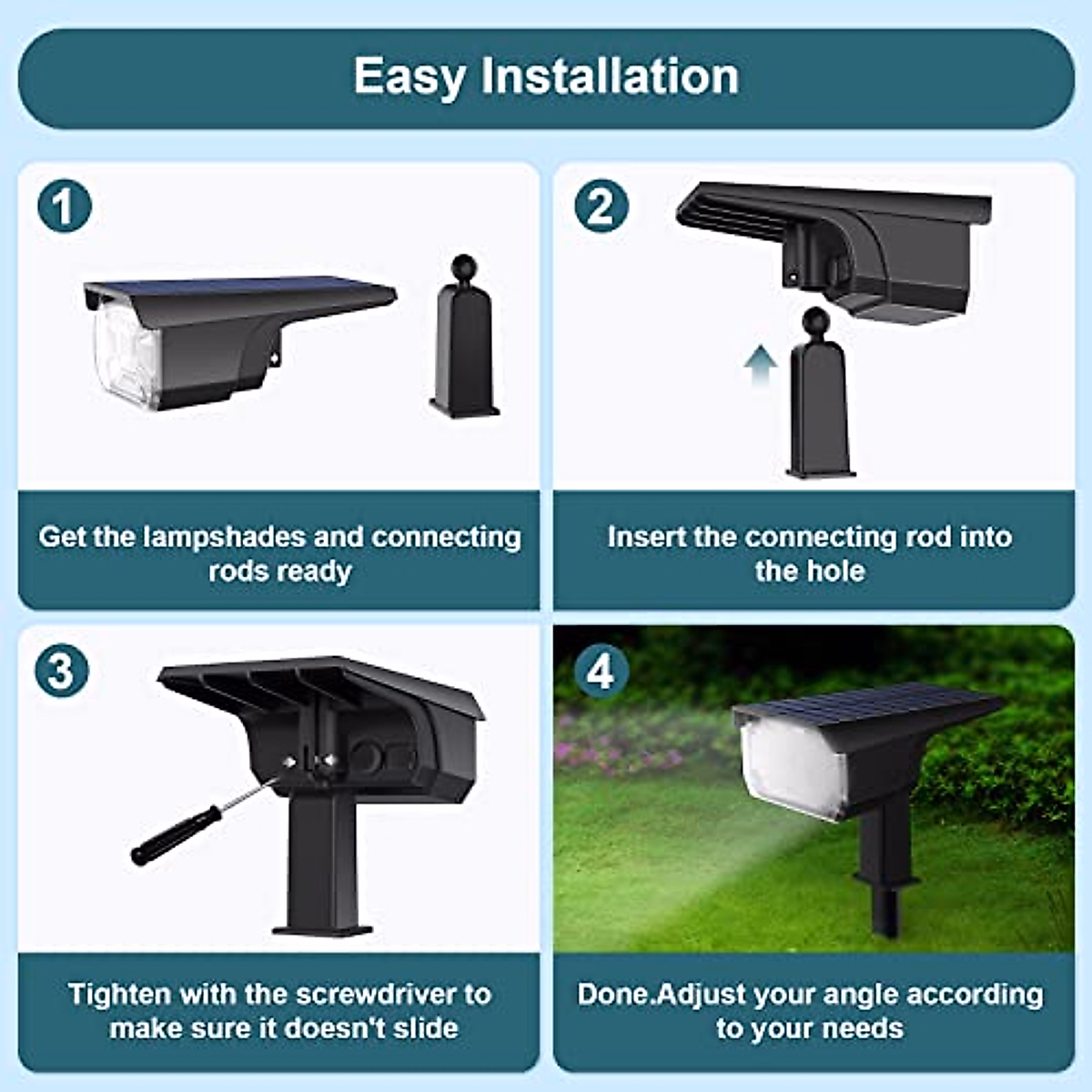 Easy Installation

1

Get the lampshades and connecting rods ready

2

Insert the connecting rod into the hole

3

Tighten with the screwdriver to make sure it doesn't slide

4

Done.Adjust your angle according to your needs