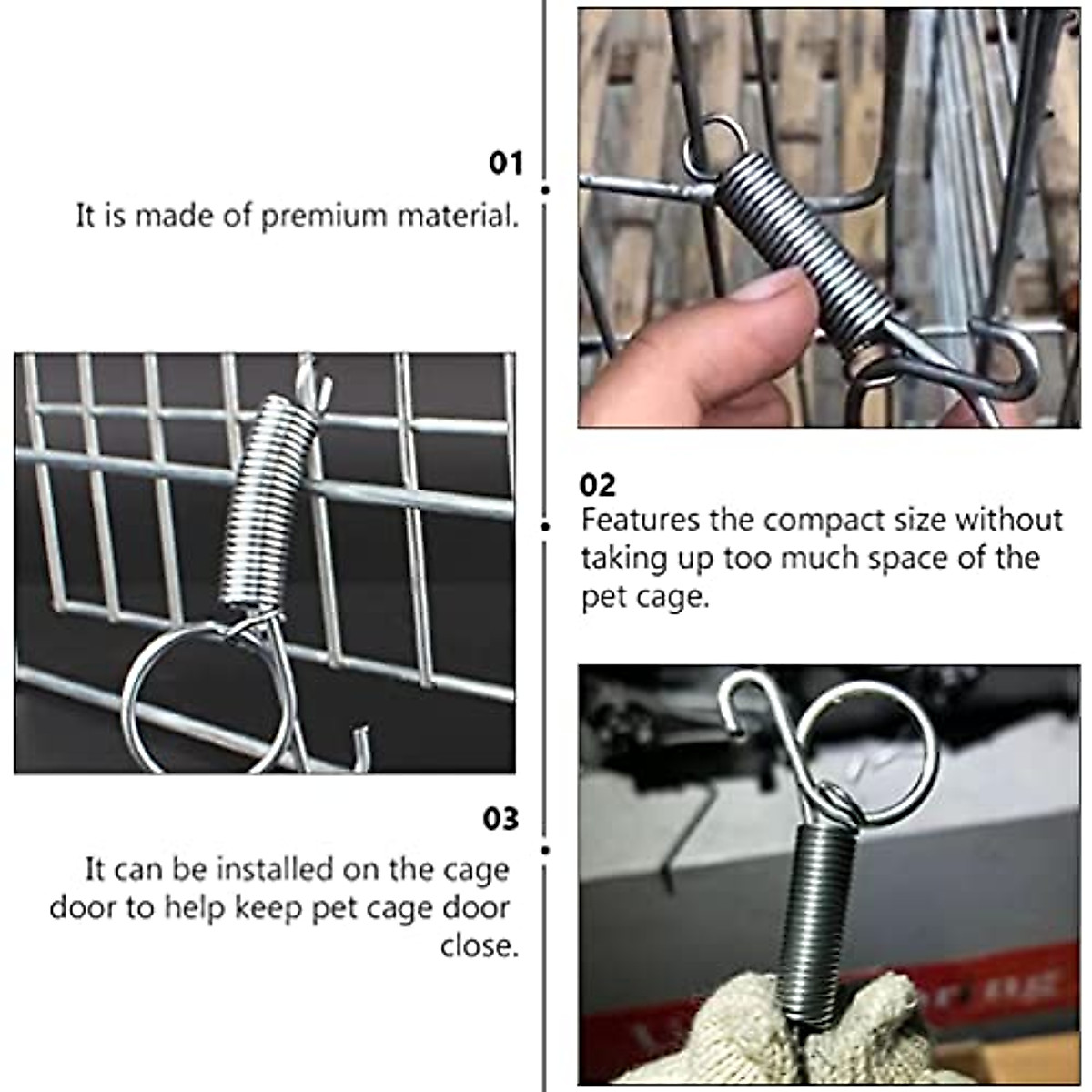 01
It is made of premium material.

02
Features the compact size without taking up too much space of the pet cage.

03
It can be installed on the cage door to help keep pet cage door close.