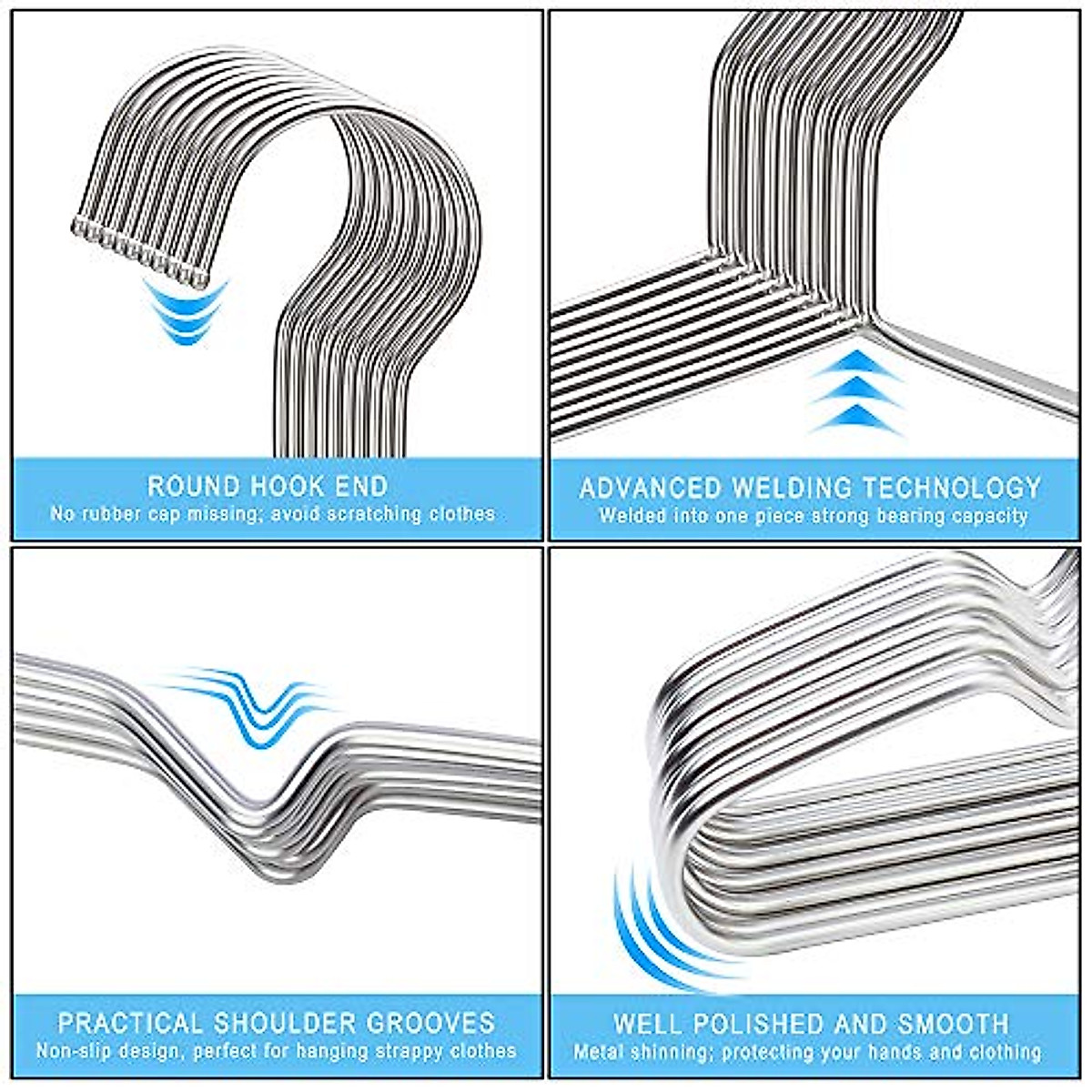 ROUND HOOK END
No rubber cap missing; avoid scratching clothes

ADVANCED WELDING TECHNOLOGY
Welded into one piece strong bearing capacity

PRACTICAL SHOULDER GROOVES
Non-slip design, perfect for hanging strappy clothes

WELL POLISHED AND SMOOTH
Metal shinning; protecting your hands and clothing