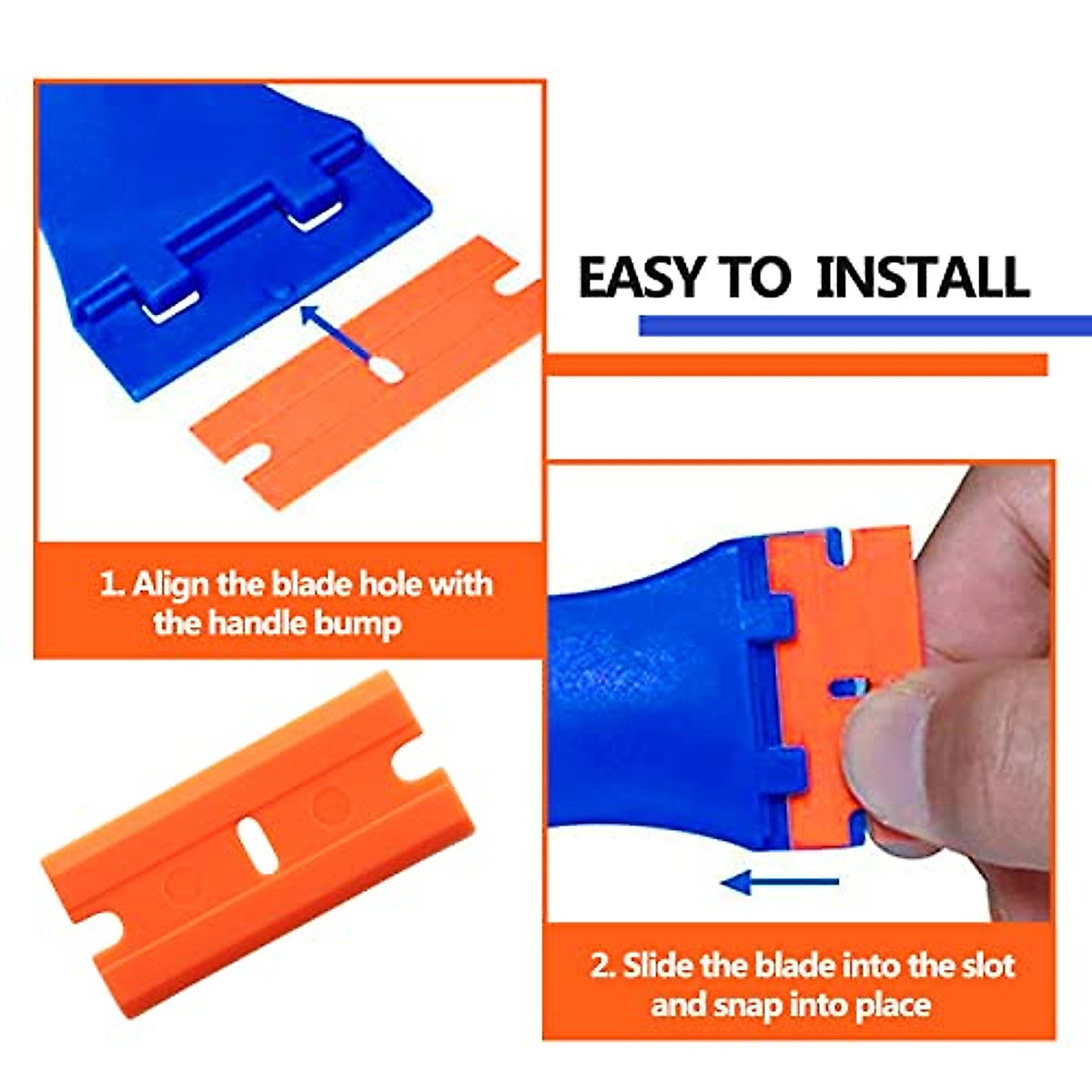 EASY TO INSTALL

1. Align the blade hole with the handle bump

2. Slide the blade into the slot and snap into place