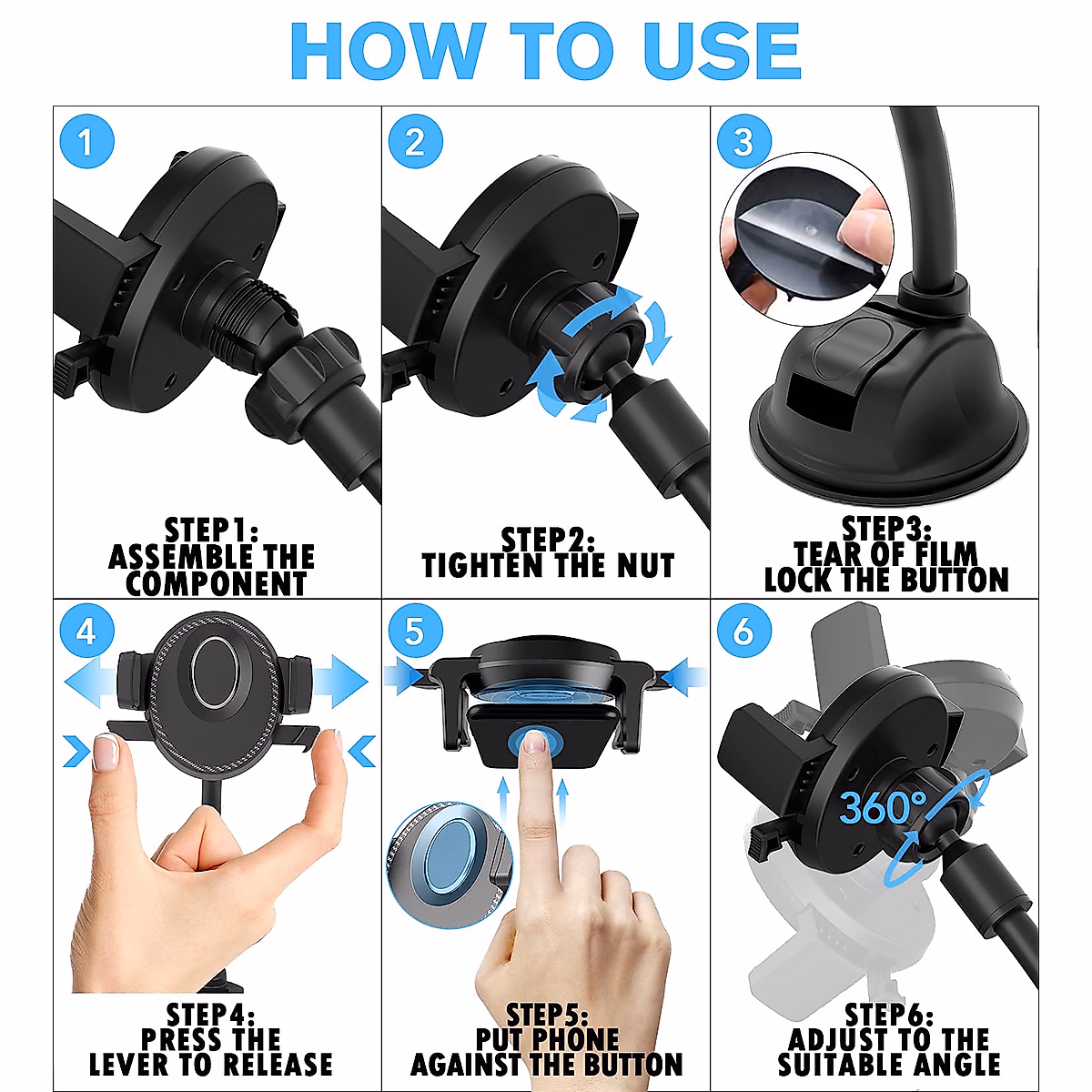 HOW TO USE

1

STEP1:
ASSEMBLE THE COMPONENT

2

STEP2:
TIGHTEN THE NUT

3

STEP3:
TEAR OF FILM LOCK THE BUTTON

4

STEP4:
PRESS THE LEVER TO RELEASE

5

STEP5:
PUT PHONE AGAINST THE BUTTON

6

360°

STEP6:
ADJUST TO THE SUITABLE ANGLE