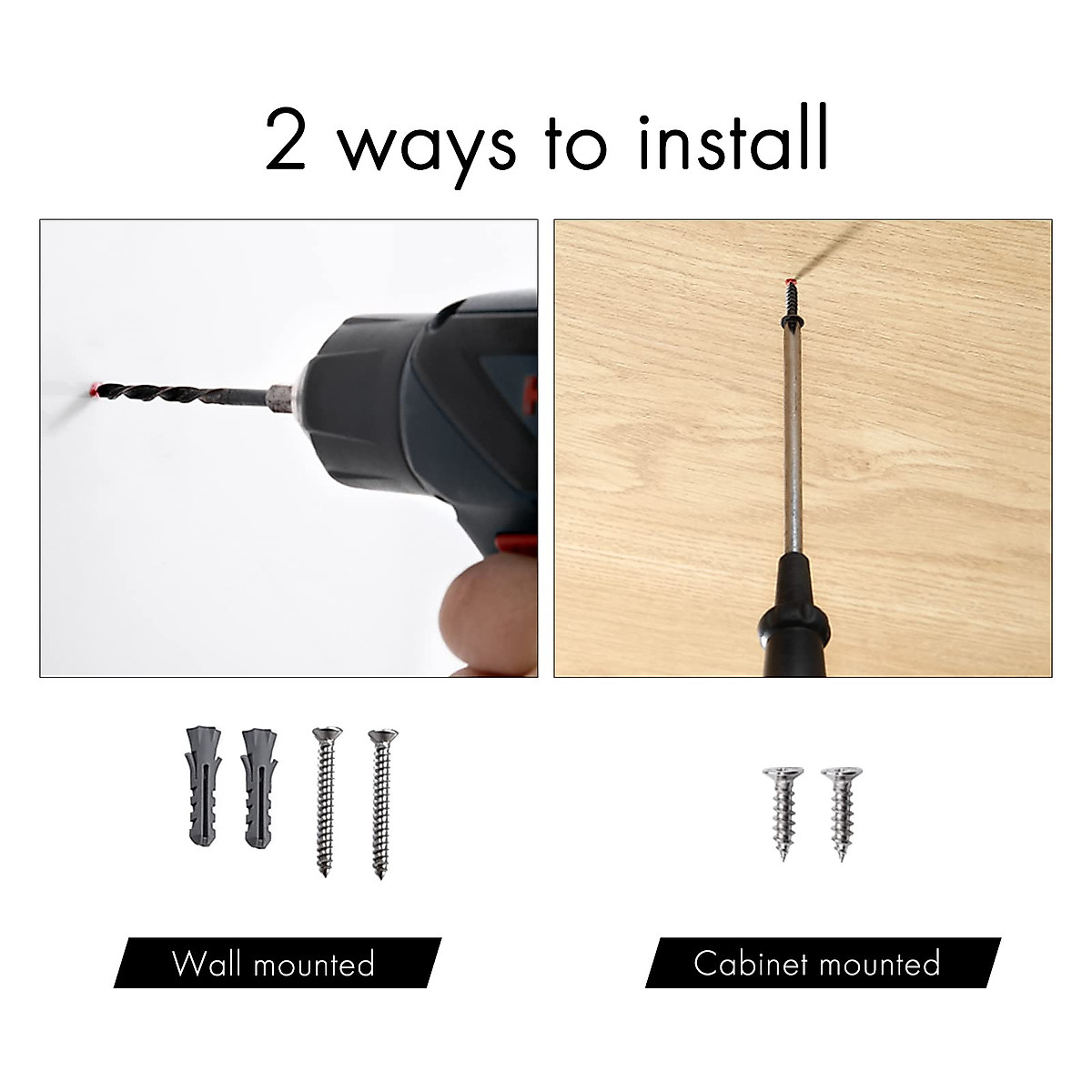 2 ways to install

Wall mounted

Cabinet mounted