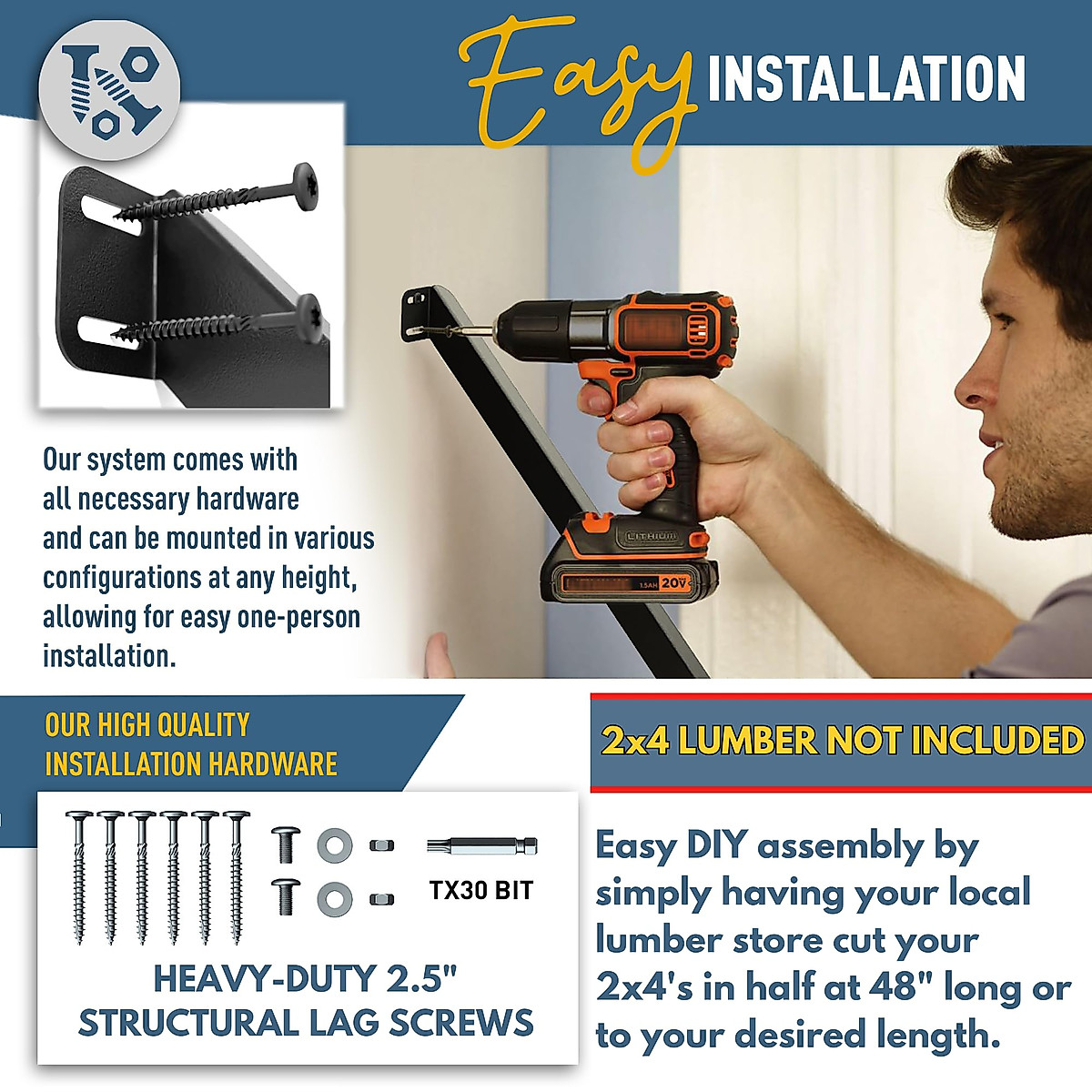 Easy INSTALLATION

Our system comes with all necessary hardware and can be mounted in various configurations at any height, allowing for easy one-person installation.

LITHIUM
1.5AH 20V

OUR HIGH QUALITY INSTALLATION HARDWARE

TX30 BIT

HEAVY-DUTY 2.5" STRUCTURAL LAG SCREWS

2x4 LUMBER NOT INCLUDED

Easy DIY assembly by simply having your local lumber store cut your 2x4's in half at 48" long or to your desired length.