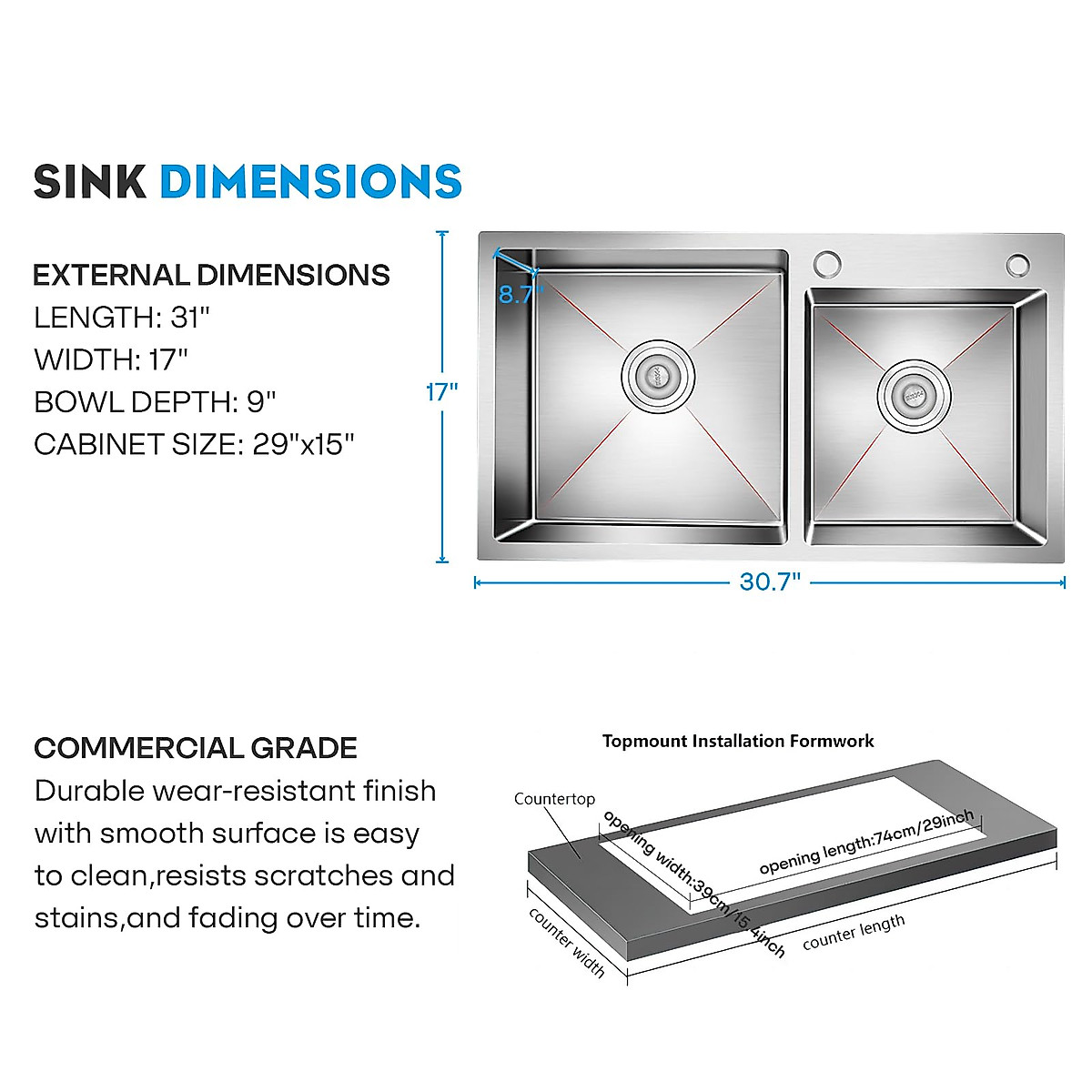 SINK DIMENSIONS

EXTERNAL DIMENSIONS
LENGTH: 31"
WIDTH: 17"
BOWL DEPTH: 9"
CABINET SIZE: 29"x15"

8.7"

17"

30.7"

COMMERCIAL GRADE
Durable wear-resistant finish with smooth surface is easy to clean,resists scratches and stains,and fading over time.

Topmount Installation Formwork

Countertop

opening width:39cm/15.4inch

opening length:74cm/29inch

counter width

counter length