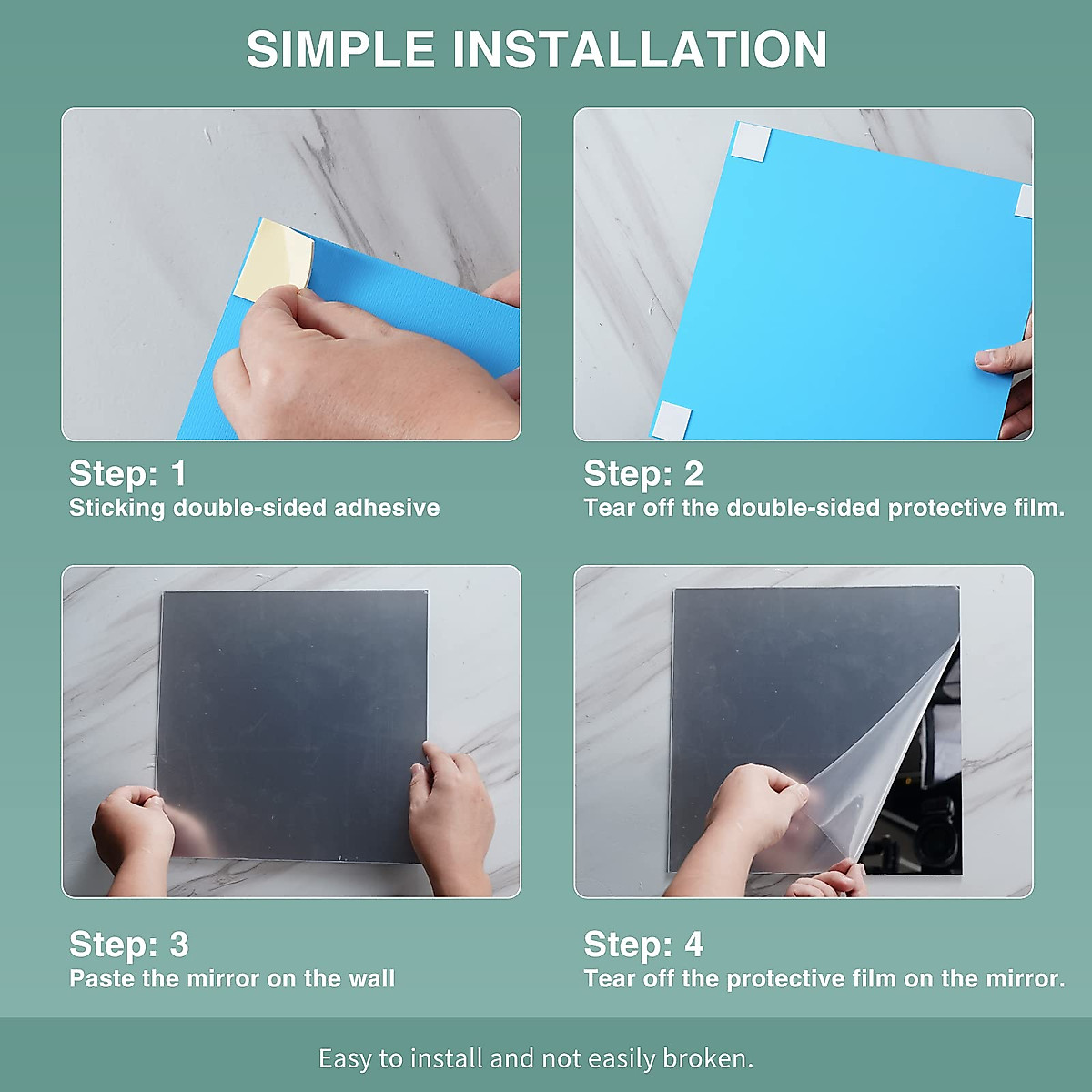 SIMPLE INSTALLATION

Step: 1
Sticking double-sided adhesive

Step: 2
Tear off the double-sided protective film.

Step: 3
Paste the mirror on the wall

Step: 4
Tear off the protective film on the mirror.

Easy to install and not easily broken.