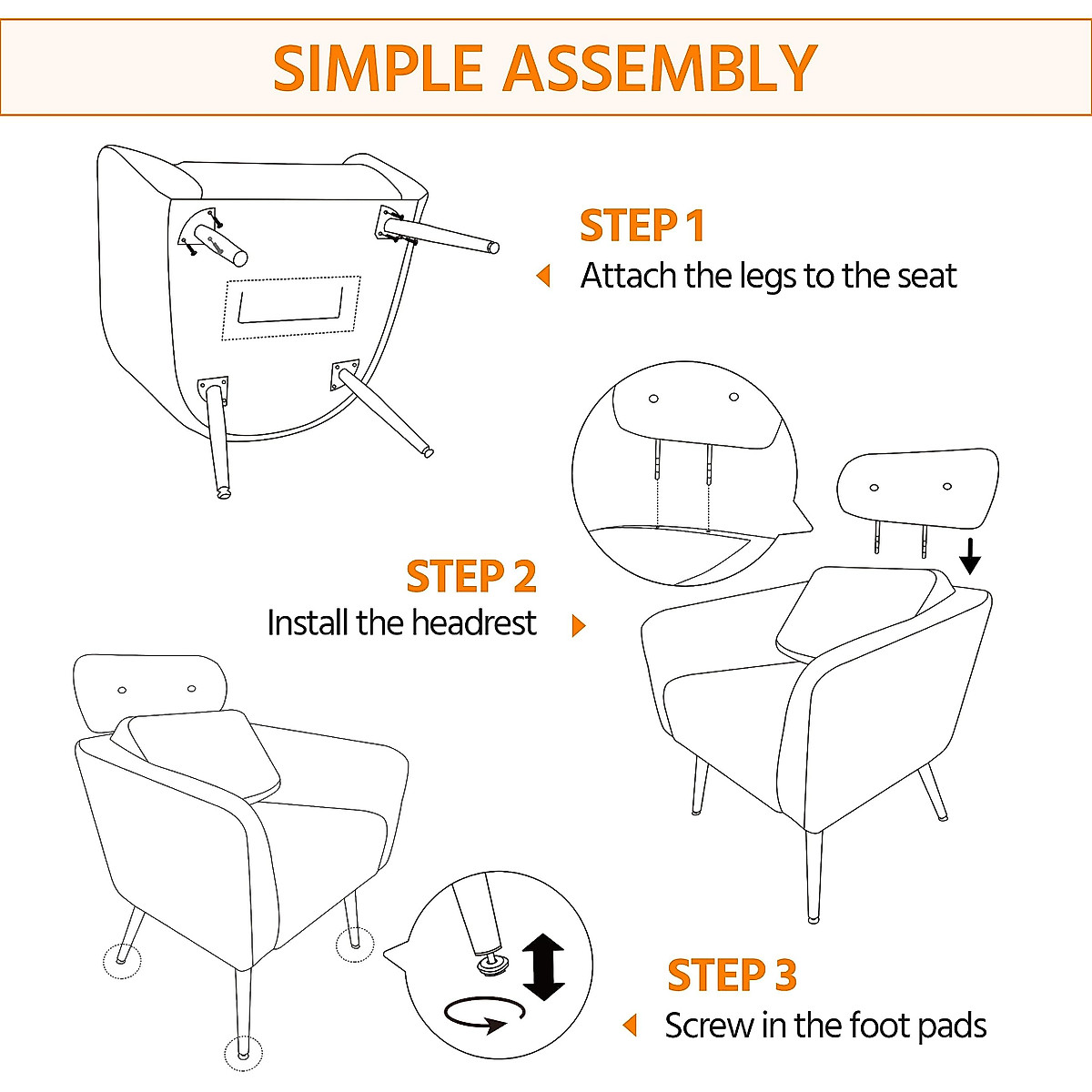 SIMPLE ASSEMBLY

STEP 1
Attach the legs to the seat

STEP 2
Install the headrest

STEP 3
Screw in the foot pads