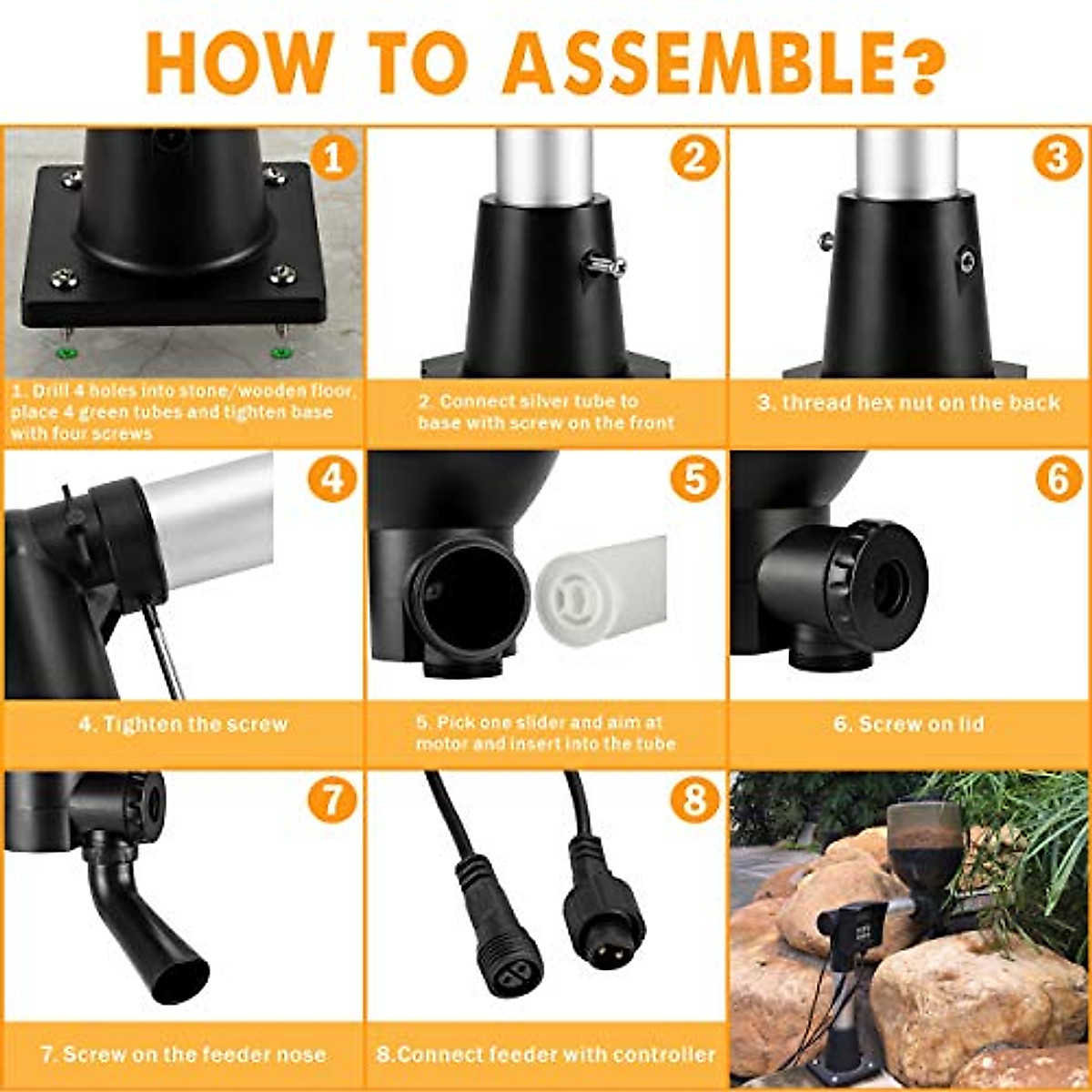 HOW TO ASSEMBLE?

1

1. Drill 4 holes into stone/wooden floor, place 4 green tubes and tighten base with four screws

2

2. Connect silver tube to base with screw on the front

3

3. thread hex nut on the back

4

4. Tighten the screw

5

5. Pick one slider and aim at motor and insert into the tube

6

6. Screw on lid

7

7. Screw on the feeder nose

8

8.Connect feeder with controller