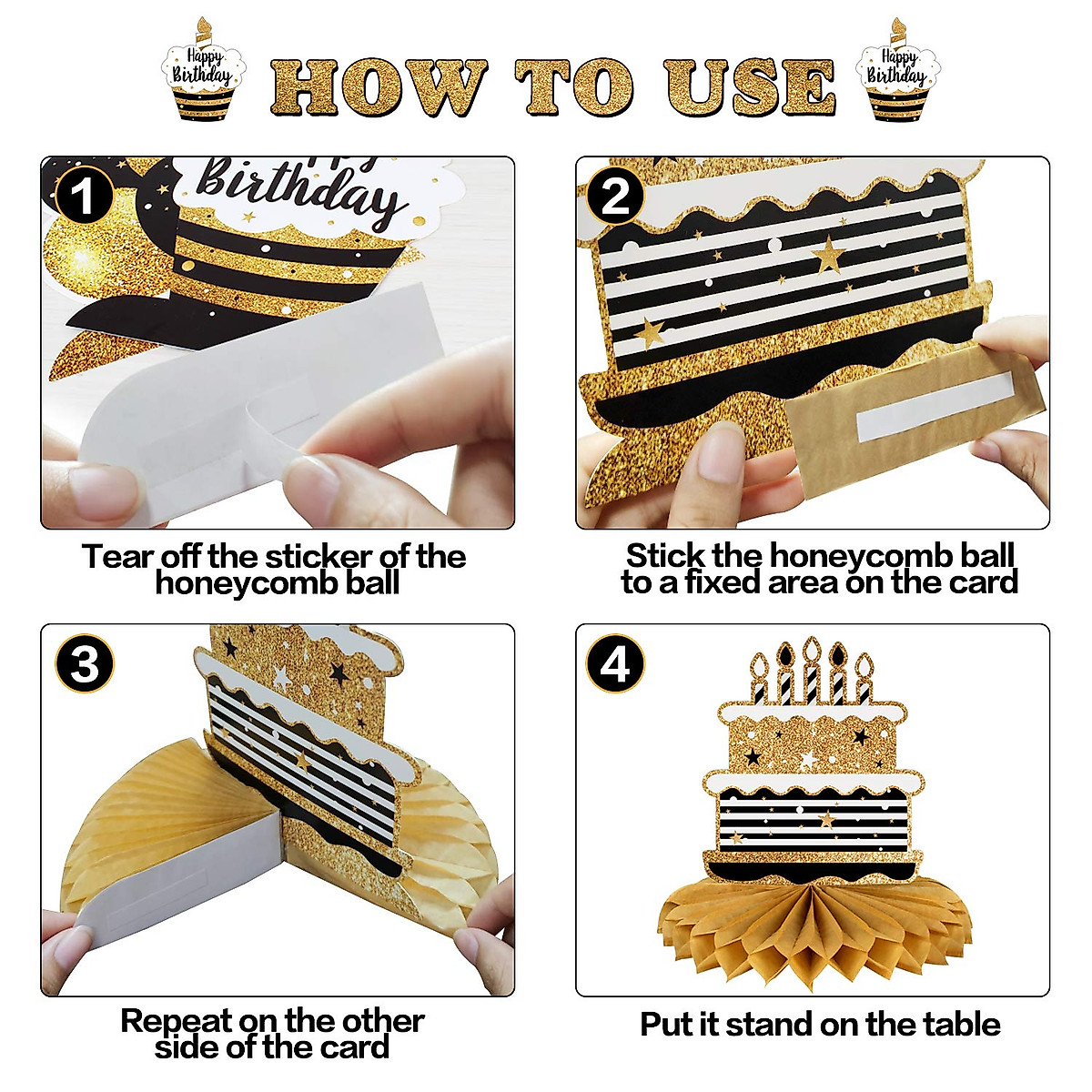 Happy Birthday HOW TO USE Happy Birthday

1

Birthday

Tear off the sticker of the honeycomb ball

2

Stick the honeycomb ball to a fixed area on the card

3

Repeat on the other side of the card

4

Put it stand on the table