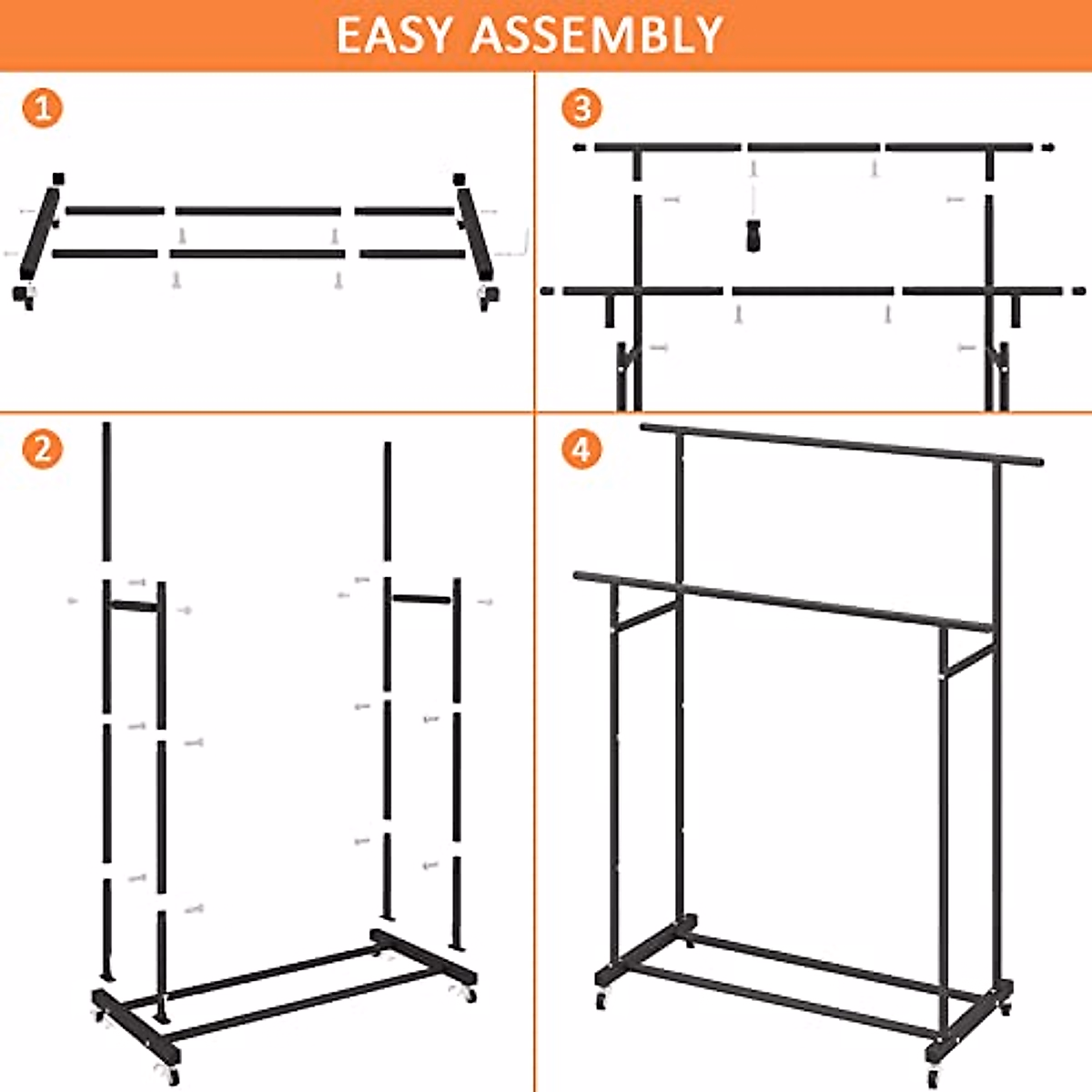 EASY ASSEMBLY

1

3

2

4