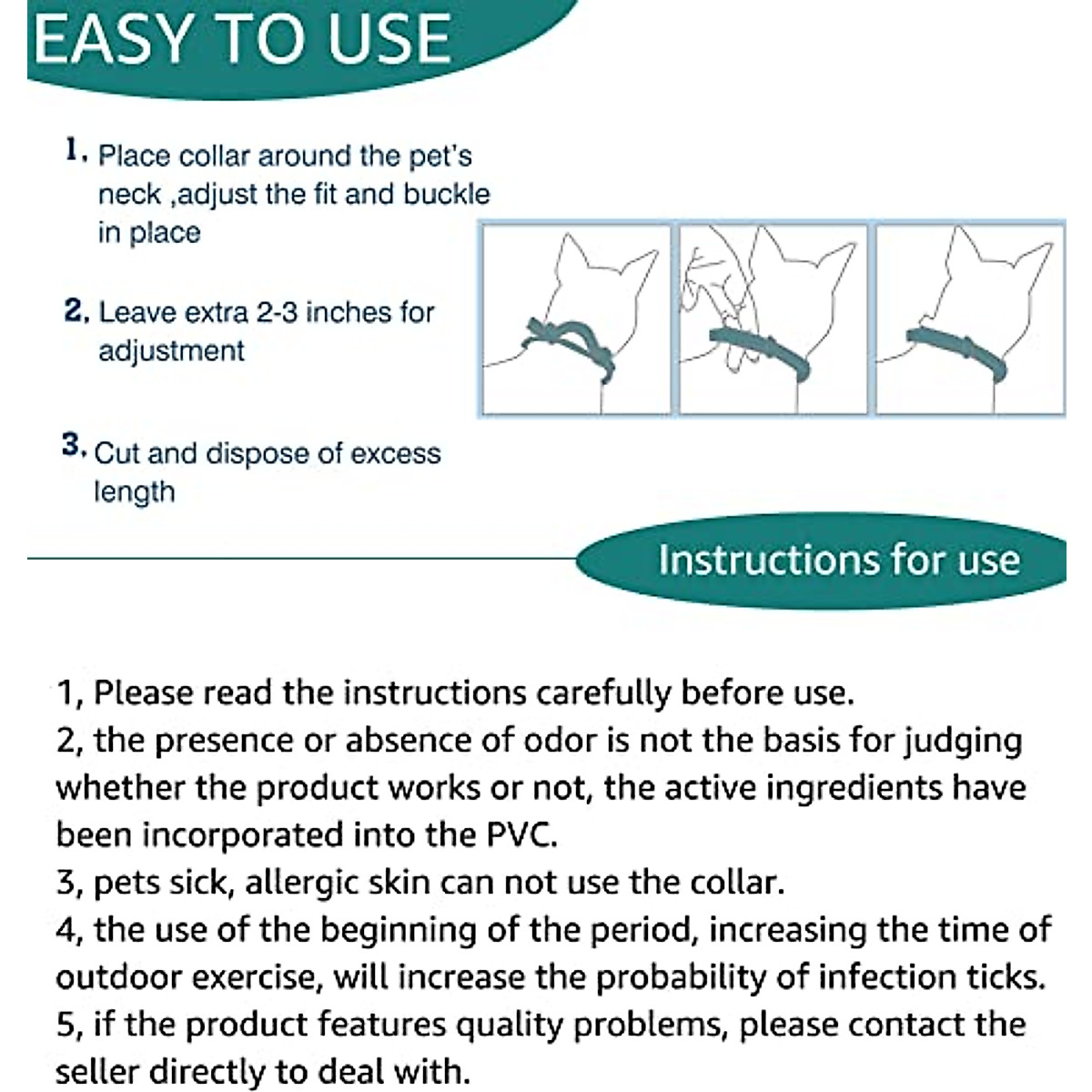 EASY TO USE

1. Place collar around the pet's neck ,adjust the fit and buckle in place

2. Leave extra 2-3 inches for adjustment

3. Cut and dispose of excess length

Instructions for use

1, Please read the instructions carefully before use.
2, the presence or absence of odor is not the basis for judging whether the product works or not, the active ingredients have been incorporated into the PVC.
3, pets sick, allergic skin can not use the collar.
4, the use of the beginning of the period, increasing the time of outdoor exercise, will increase the probability of infection ticks.
5, if the product features quality problems, please contact the seller directly to deal with.