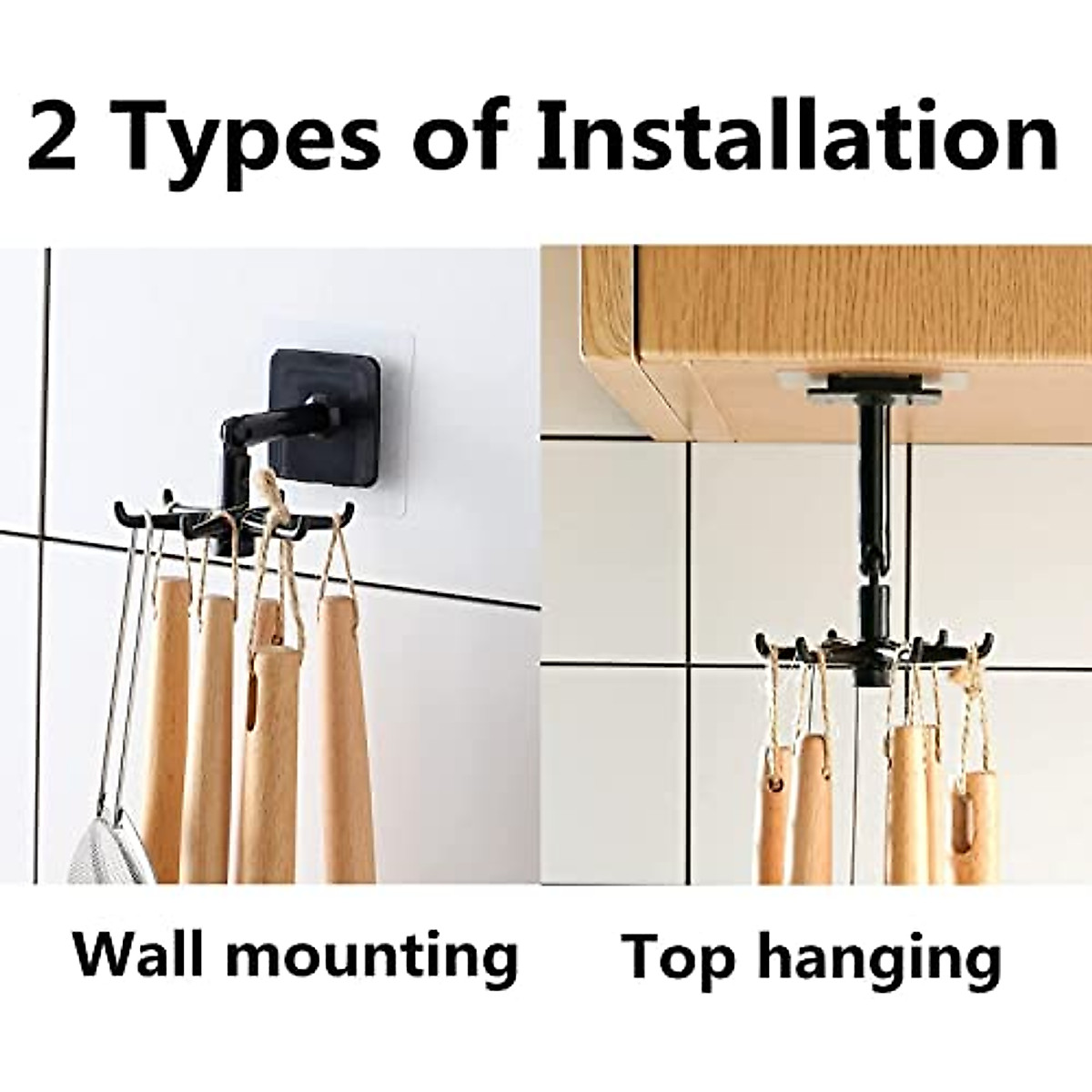 2 Types of Installation

Wall mounting

Top hanging