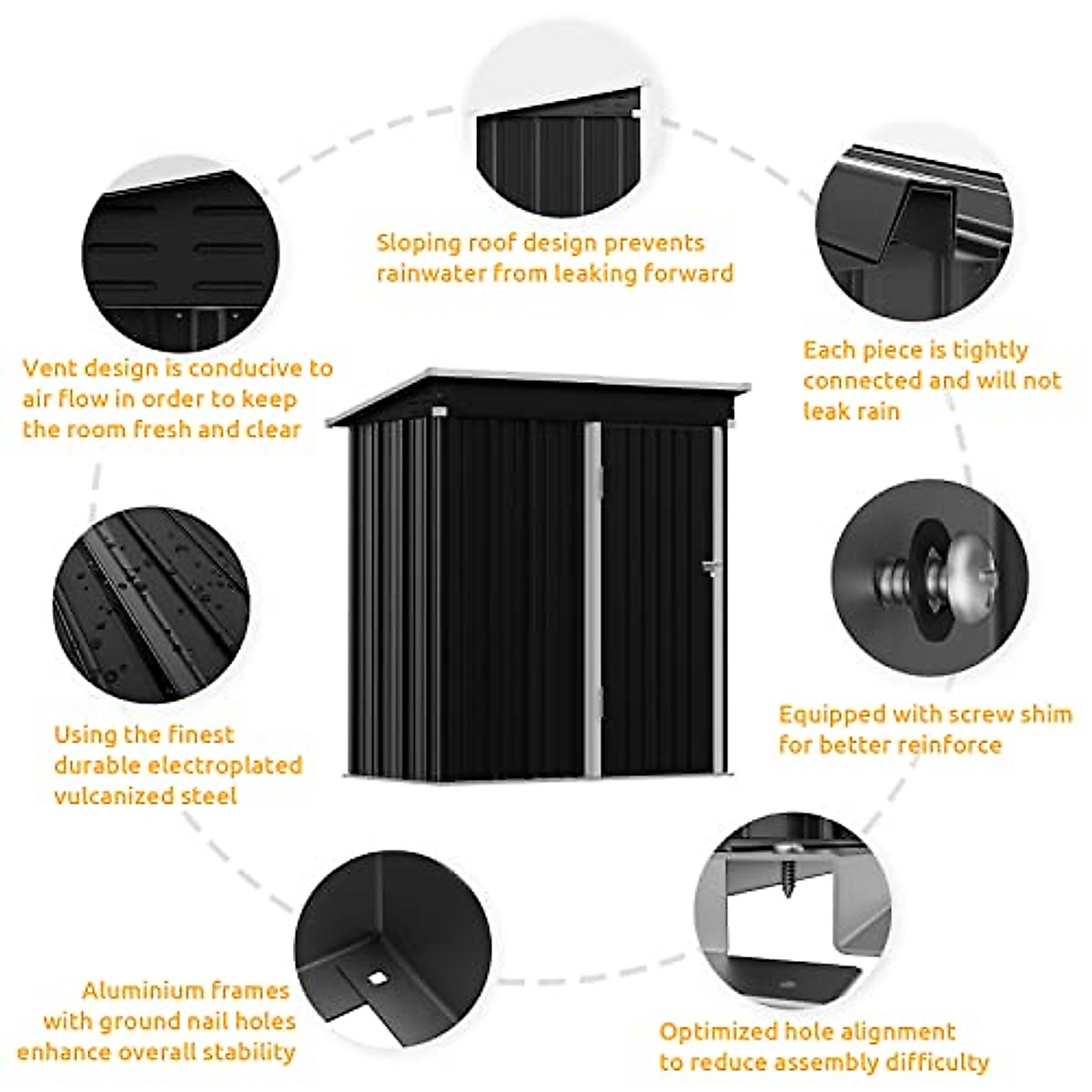 Sloping roof design prevents rainwater from leaking forward

Vent design is conducive to air flow in order to keep the room fresh and clear

Each piece is tightly connected and will not leak rain

Using the finest durable electroplated vulcanized steel

Equipped with screw shim for better reinforce

Aluminium frames with ground nail holes enhance overall stability

Optimized hole alignment to reduce assembly difficulty