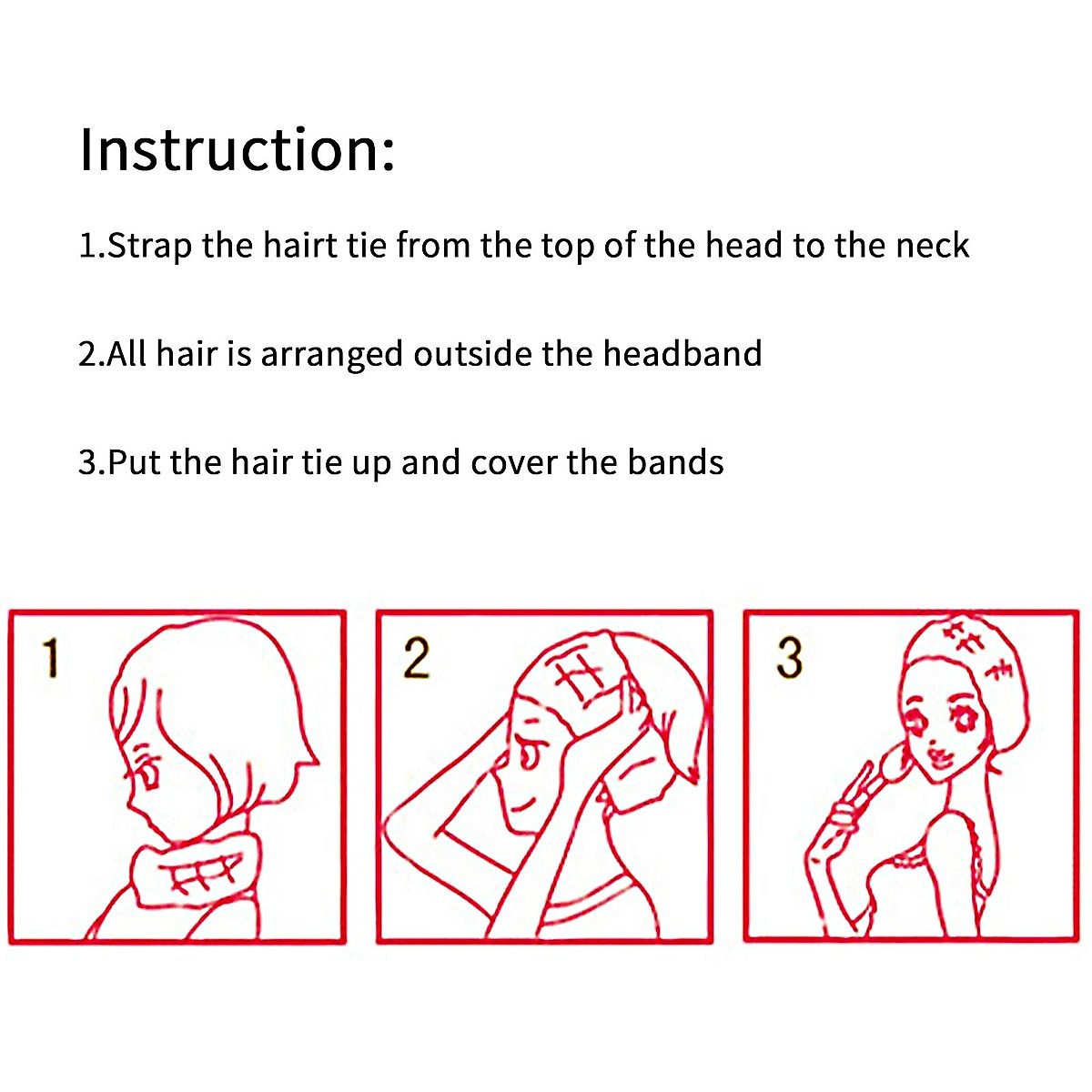 Instruction:

1.Strap the hairt tie from the top of the head to the neck

2.All hair is arranged outside the headband

3.Put the hair tie up and cover the bands

1

2

3