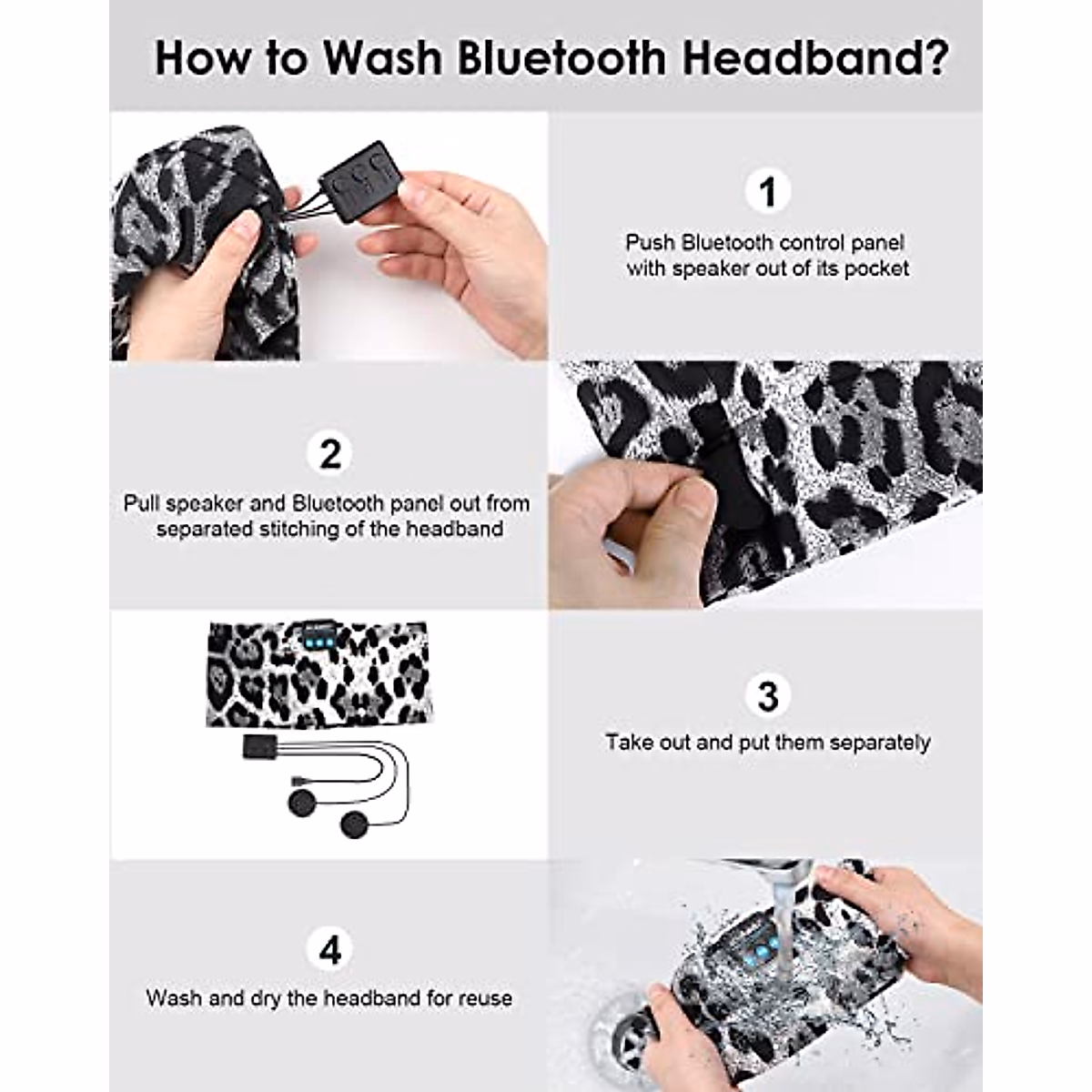 How to Wash Bluetooth Headband?

1

Push Bluetooth control panel with speaker out of its pocket

2

Pull speaker and Bluetooth panel out from separated stitching of the headband

3

Take out and put them separately

4

Wash and dry the headband for reuse