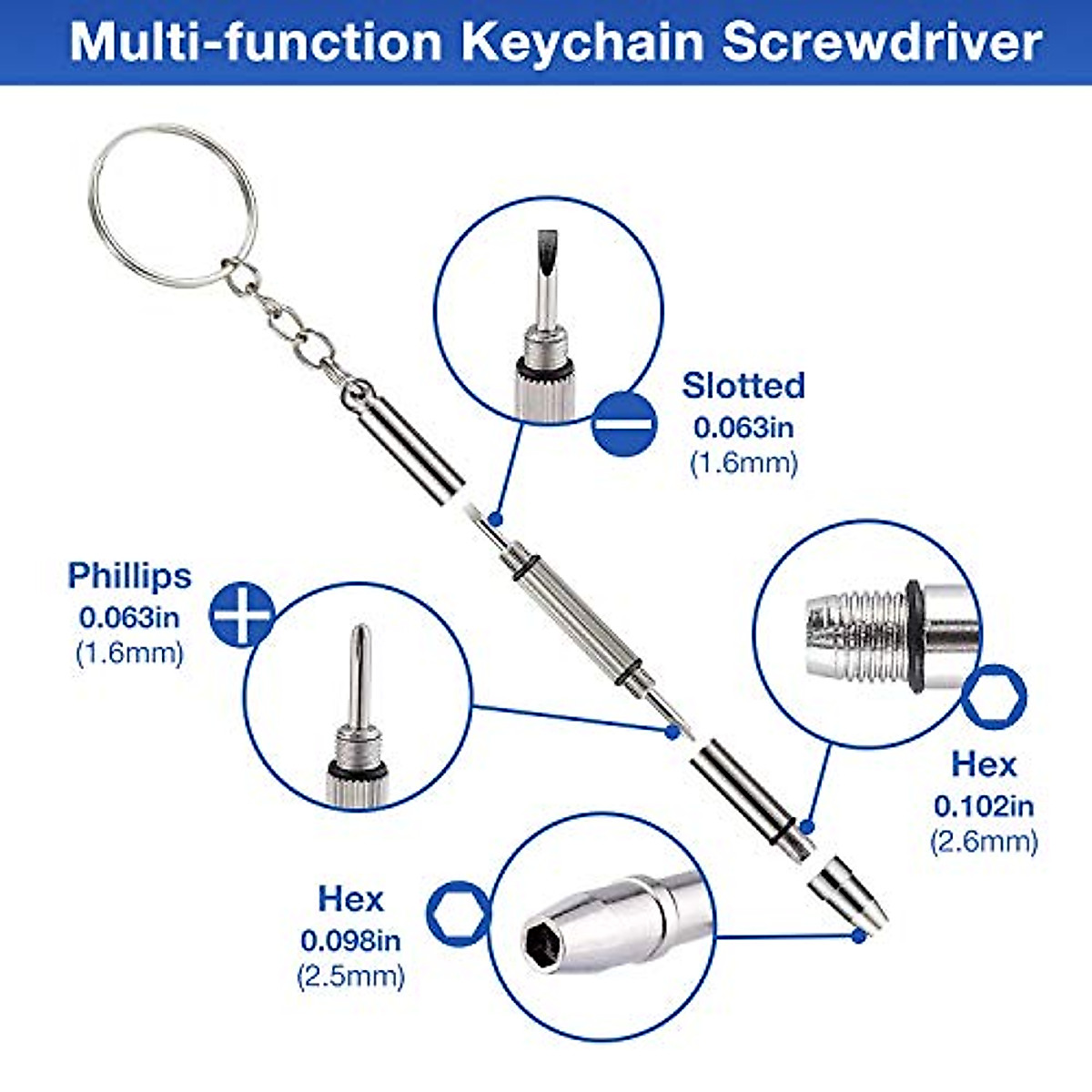 Multi-function Keychain Screwdriver

Slotted
0.063in
(1.6mm)

Phillips
0.063in
(1.6mm)

Hex
0.102in
(2.6mm)

Hex
0.098in
(2.5mm)