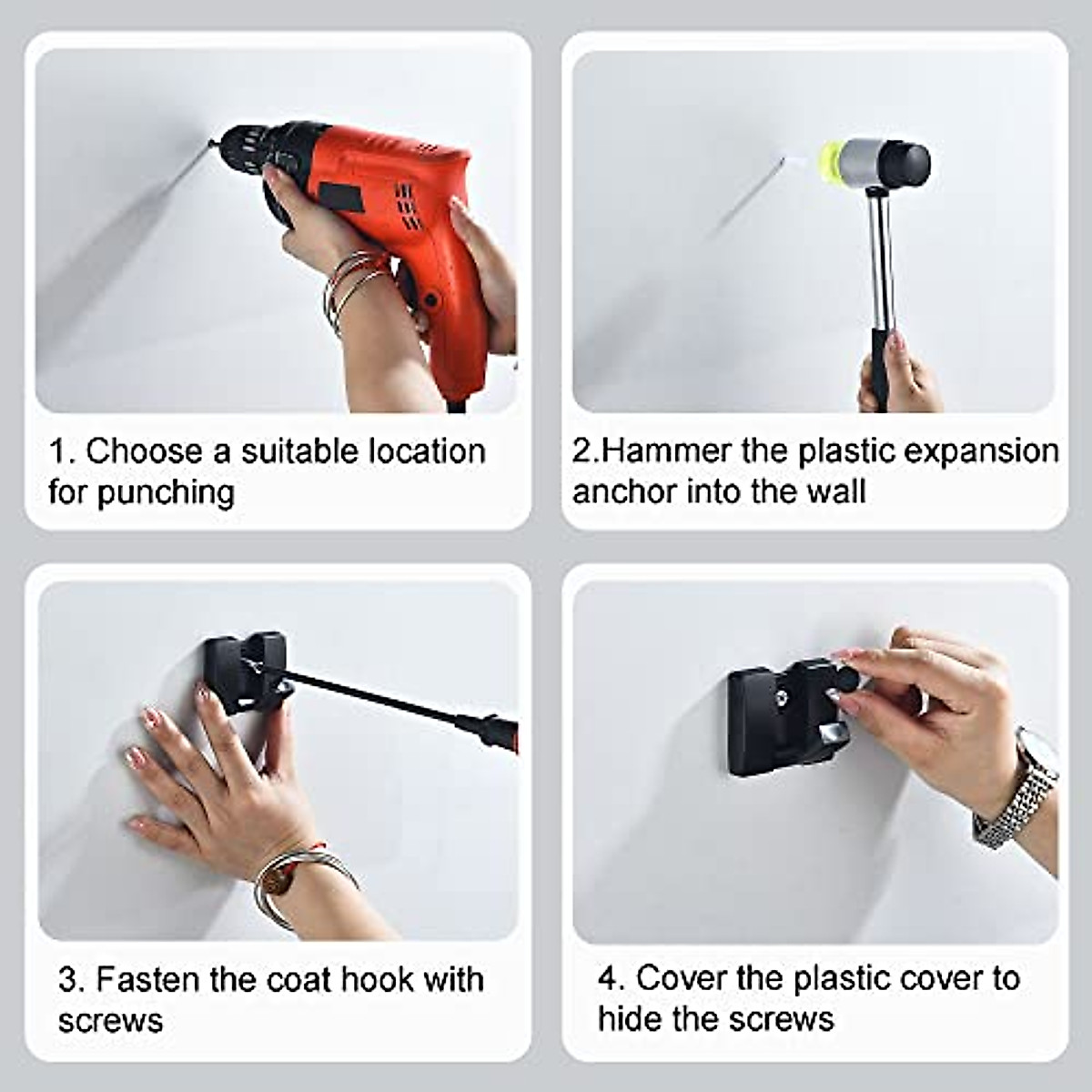 1. Choose a suitable location for punching

2.Hammer the plastic expansion anchor into the wall

3. Fasten the coat hook with screws

4. Cover the plastic cover to hide the screws